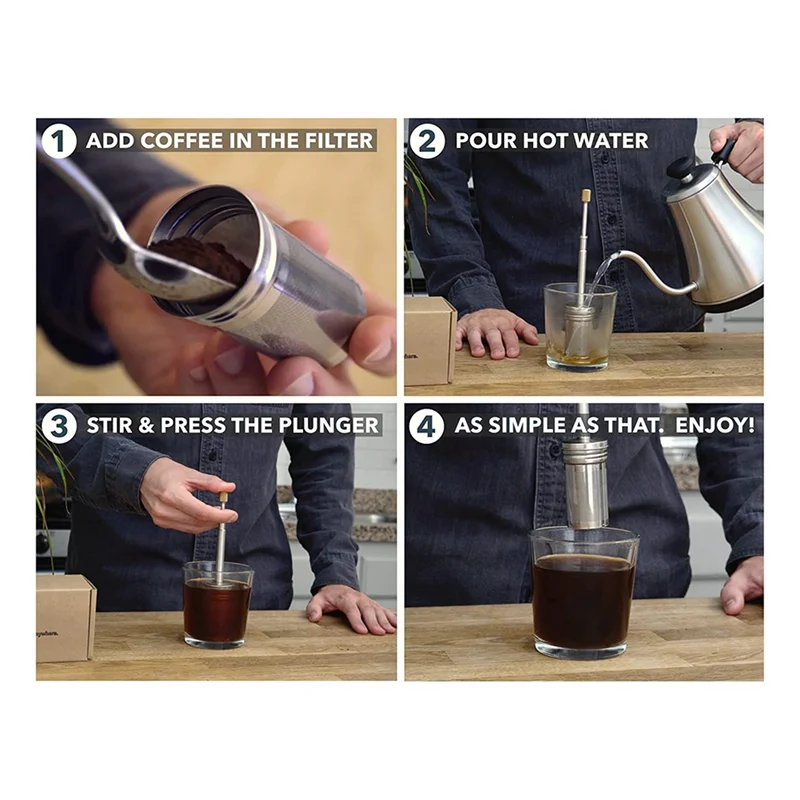 1 ADD COFFEE IN THE FILTER

2 POUR HOT WATER

3 STIR & PRESS THE PLUNGER

4 AS SIMPLE AS THAT. ENJOY!