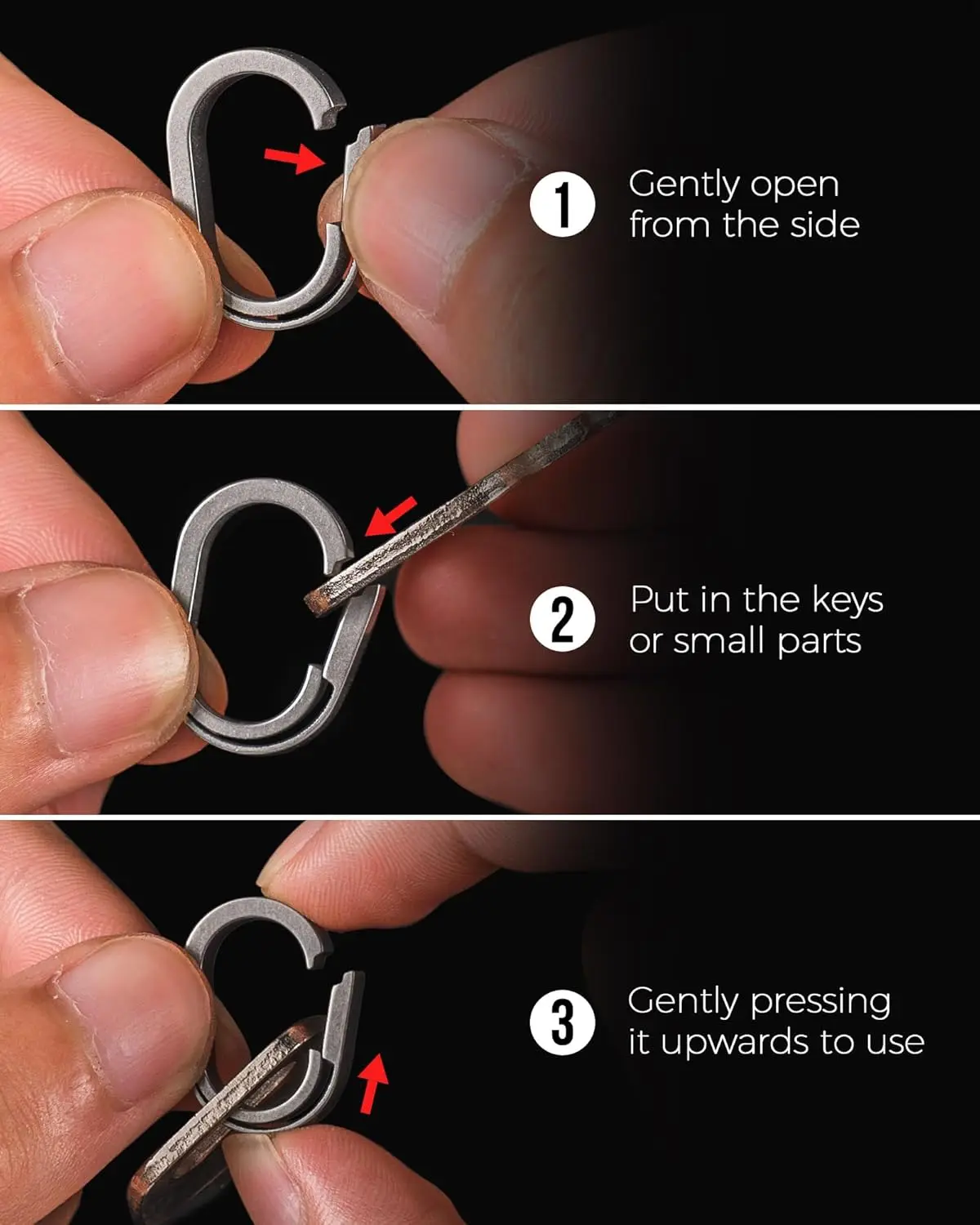 1 Gently open from the side

2 Put in the keys or small parts

3 Gently pressing it upwards to use