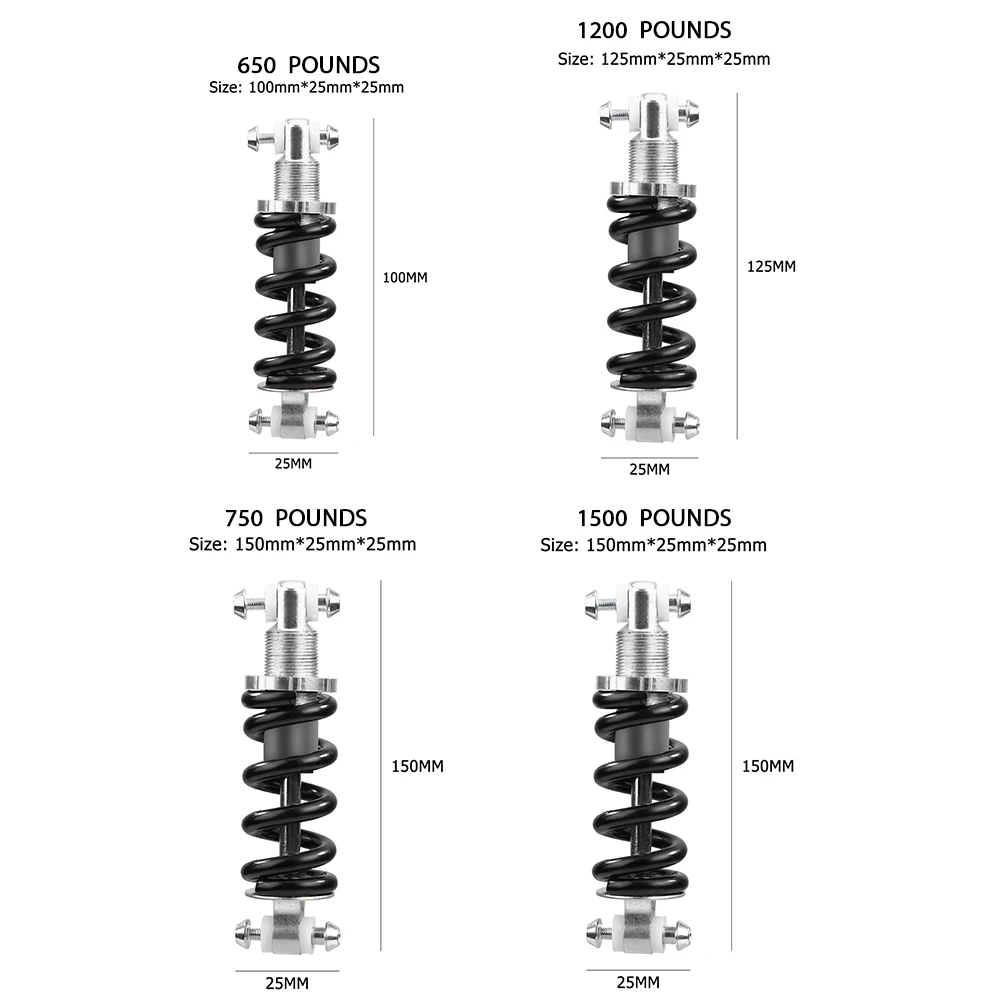 650 POUNDS
Size: 100mm*25mm*25mm

100MM

25MM

1200 POUNDS
Size: 125mm*25mm*25mm

125MM

25MM

750 POUNDS
Size: 150mm*25mm*25mm

150MM

25MM

1500 POUNDS
Size: 150mm*25mm*25mm

150MM

25MM