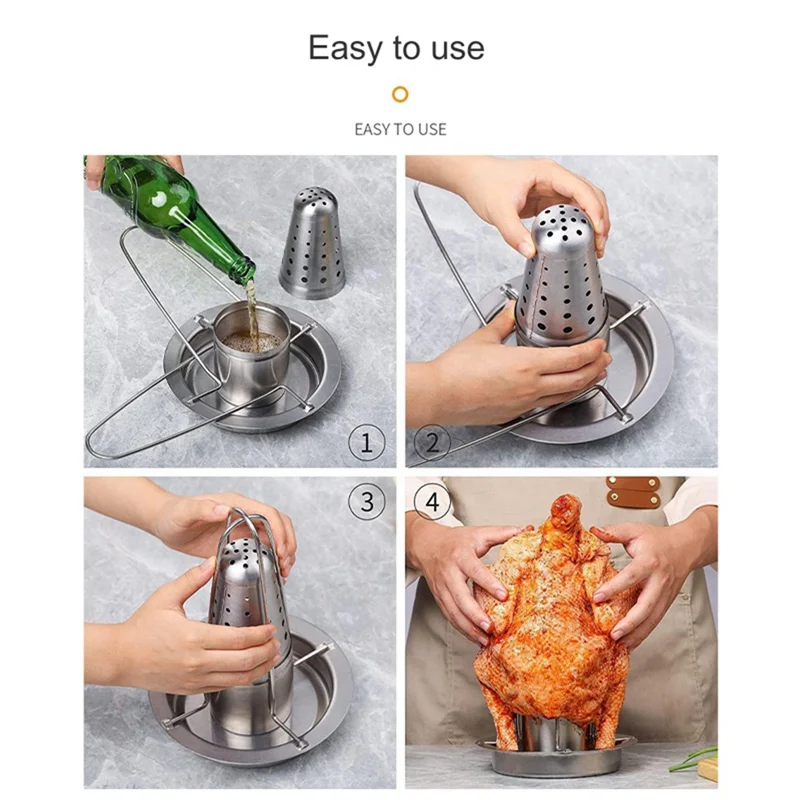 Easy to use

EASY TO USE

1

2

3

4