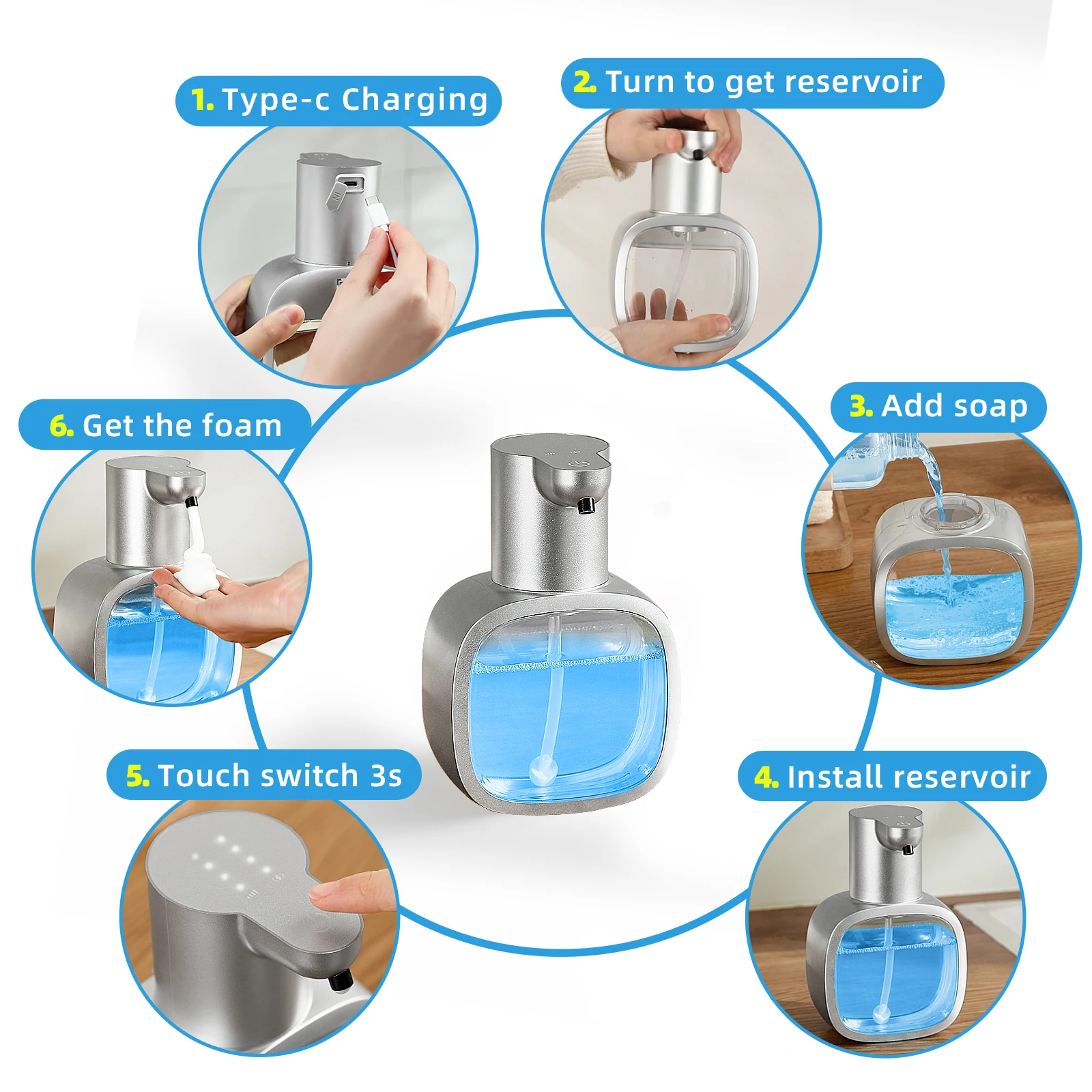 1. Type-c Charging

2. Turn to get reservoir

3. Add soap

4. Install reservoir

5. Touch switch 3s

6. Get the foam