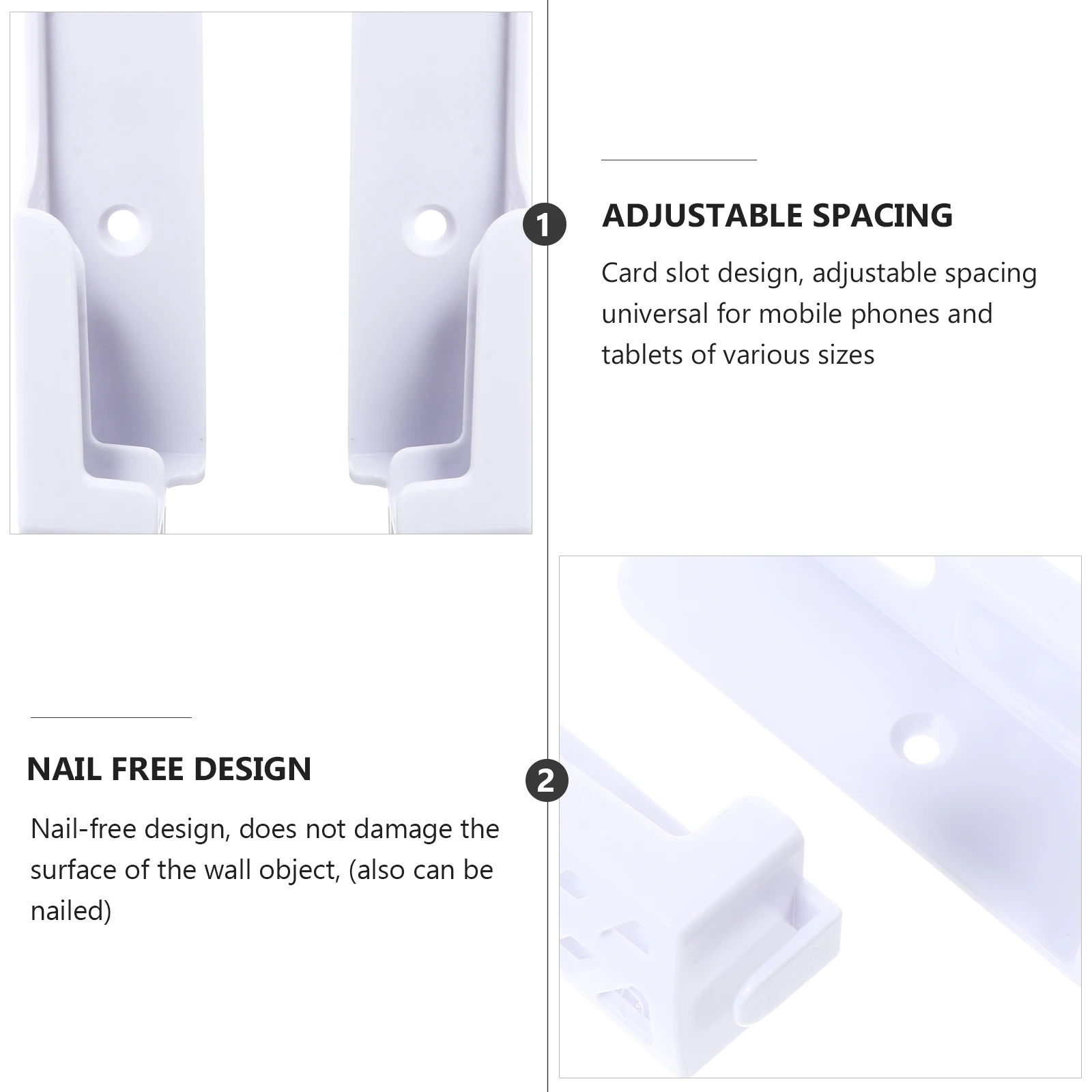 1

ADJUSTABLE SPACING

Card slot design, adjustable spacing universal for mobile phones and tablets of various sizes

NAIL FREE DESIGN

Nail-free design, does not damage the surface of the wall object, (also can be nailed)

2