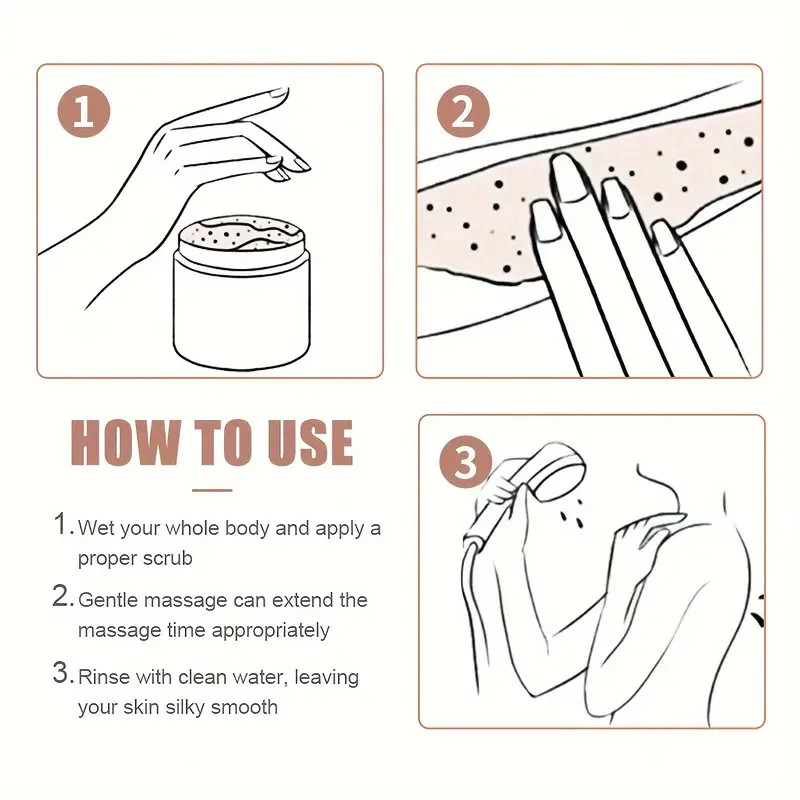 1

2

HOW TO USE

1. Wet your whole body and apply a proper scrub

2. Gentle massage can extend the massage time appropriately

3. Rinse with clean water, leaving your skin silky smooth

3