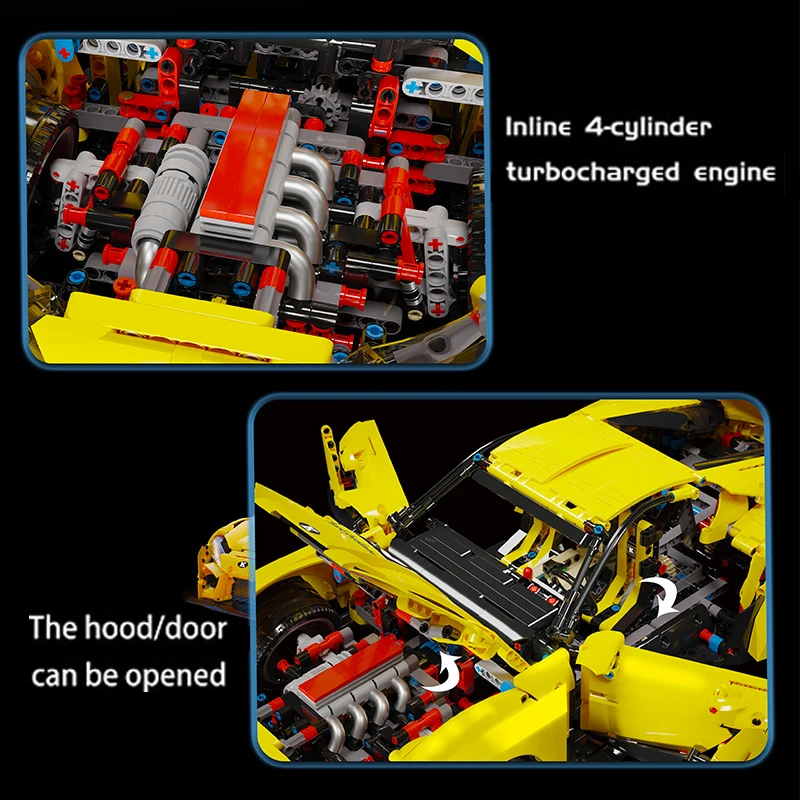 Inline 4-cylinder turbocharged engine

The hood/door can be opened