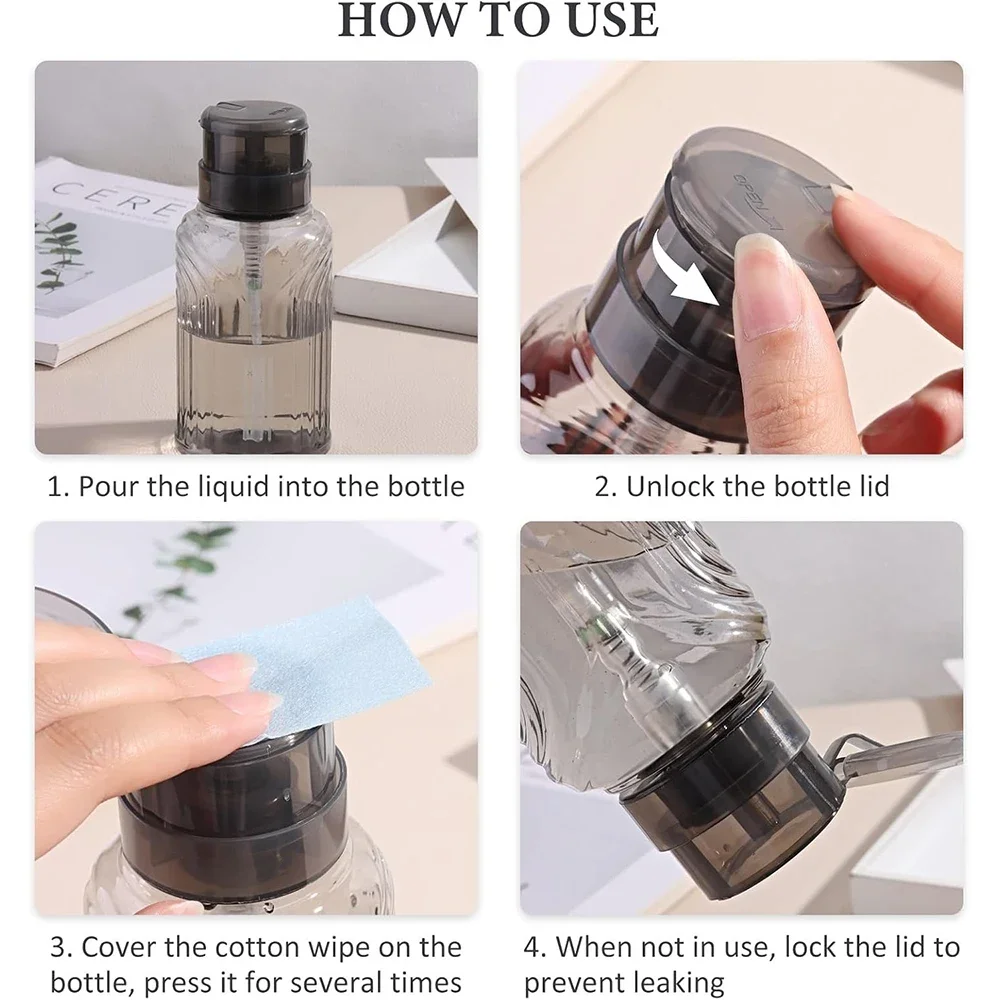 HOW TO USE

CERE

OPEN

1. Pour the liquid into the bottle

2. Unlock the bottle lid

3. Cover the cotton wipe on the bottle, press it for several times

4. When not in use, lock the lid to prevent leaking