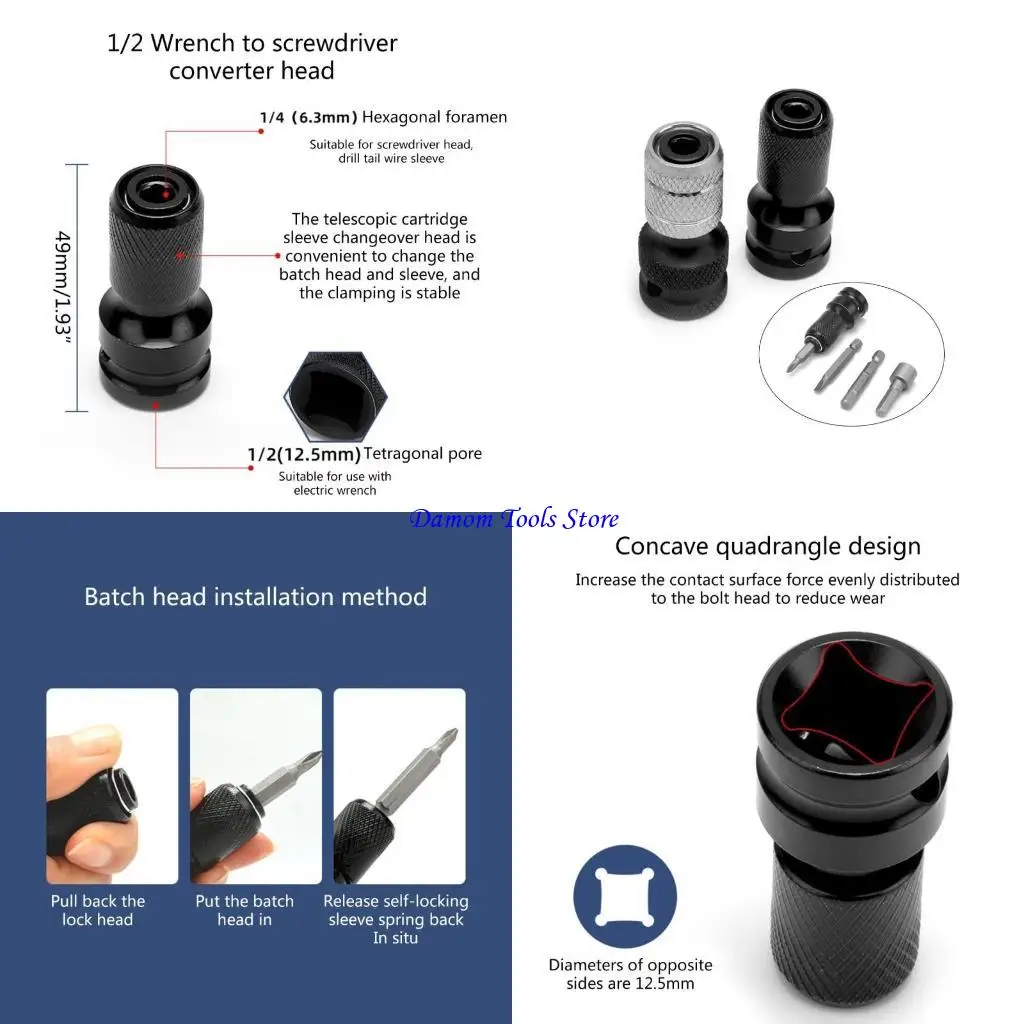 1/2 Wrench to screwdriver converter head

1/4 (6.3mm) Hexagonal foramen

Suitable for screwdriver head, drill tail wire sleeve

49mm/1.93"

The telescopic cartridge sleeve changeover head is convenient to change the batch head and sleeve, and the clamping is stable

1/2(12.5mm) Tetragonal pore

Suitable for use with electric wrench

Damom Tools Store

Batch head installation method

Pull back the lock head

Put the batch head in

Release self-locking sleeve spring back In situ

Concave quadrangle design

Increase the contact surface force evenly distributed to the bolt head to reduce wear

Diameters of opposite sides are 12.5mm