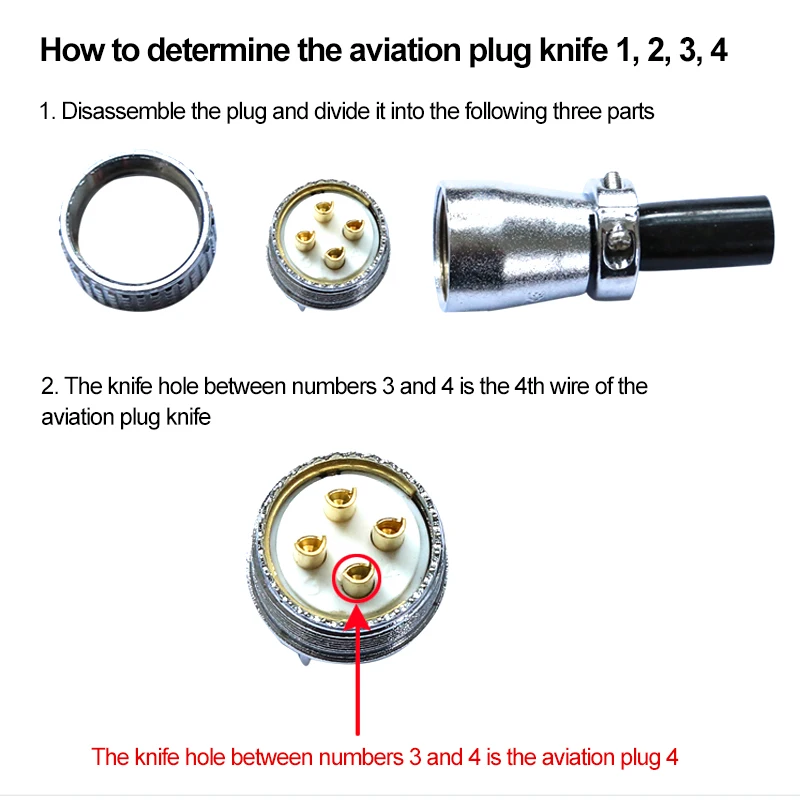 How to determine the aviation plug knife 1, 2, 3, 4

1. Disassemble the plug and divide it into the following three parts

2. The knife hole between numbers 3 and 4 is the 4th wire of the aviation plug knife

The knife hole between numbers 3 and 4 is the aviation plug 4