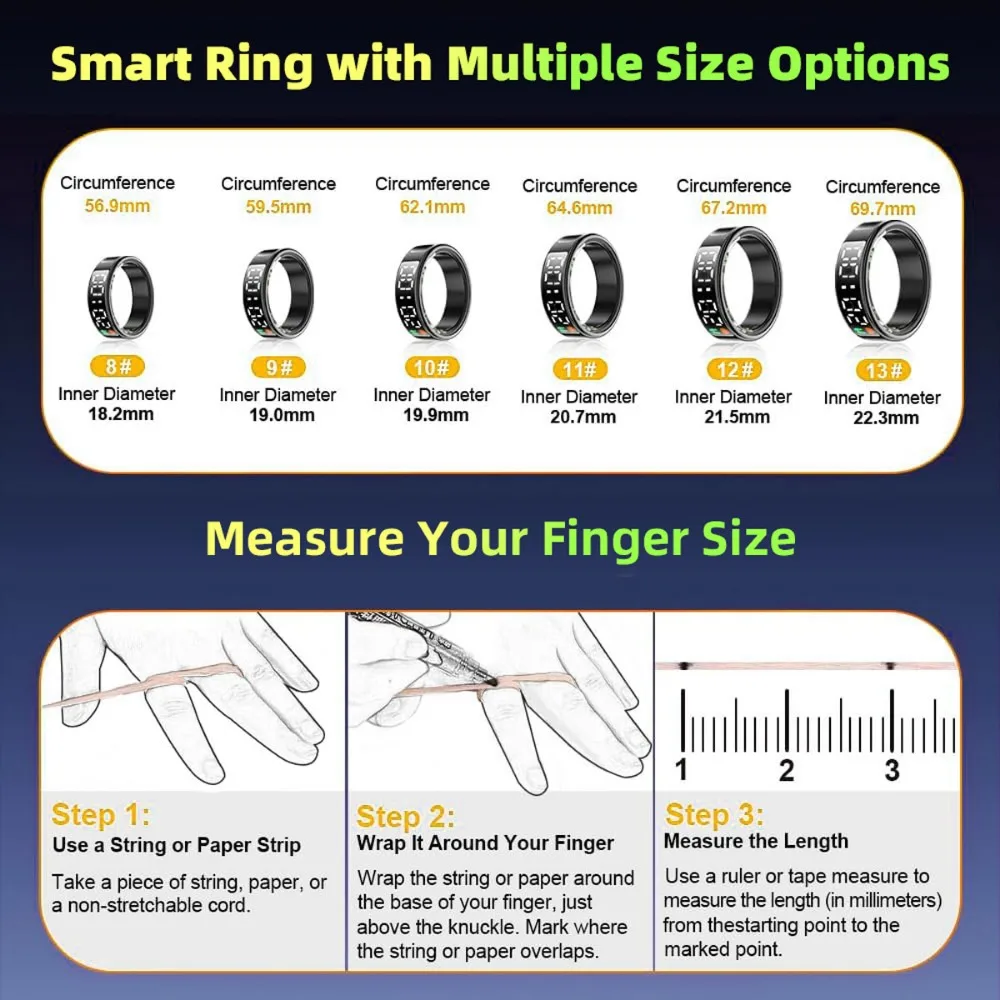 Smart Ring with Multiple Size Options

Circumference
56.9mm
8#
Inner Diameter
18.2mm

Circumference
59.5mm
9#
Inner Diameter
19.0mm

Circumference
62.1mm
10#
Inner Diameter
19.9mm

Circumference
64.6mm
11#
Inner Diameter
20.7mm

Circumference
67.2mm
12#
Inner Diameter
21.5mm

Circumference
69.7mm
13#
Inner Diameter
22.3mm

Measure Your Finger Size

1 2 3

Step 1:
Use a String or Paper Strip
Take a piece of string, paper, or a non-stretchable cord.

Step 2:
Wrap It Around Your Finger
Wrap the string or paper around the base of your finger, just above the knuckle. Mark where the string or paper overlaps.

Step 3:
Measure the Length
Use a ruler or tape measure to measure the length (in millimeters) from thestarting point to the marked point.