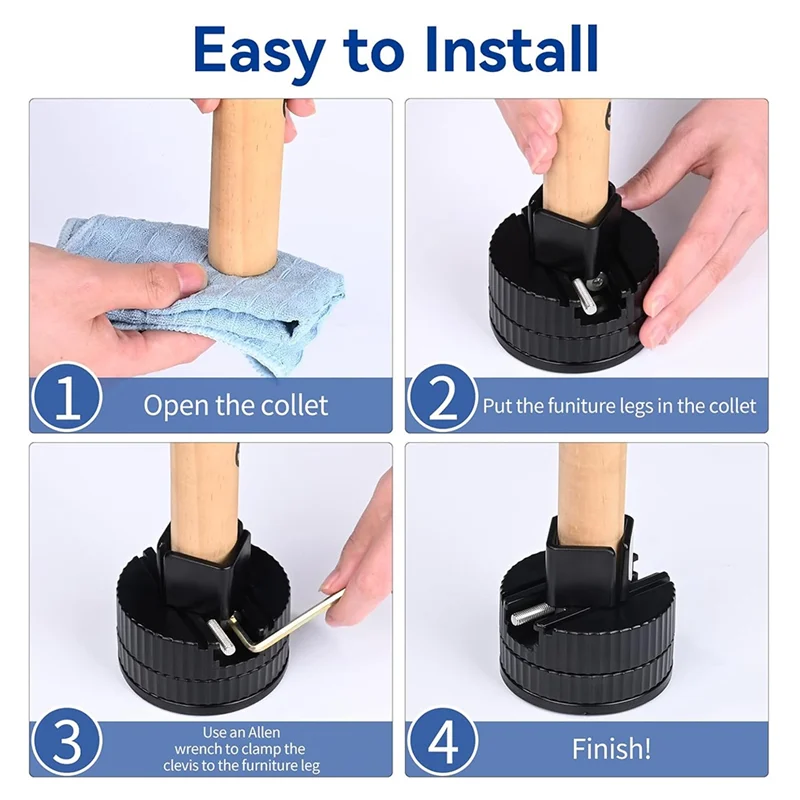 Easy to Install

1 Open the collet

2 Put the funiture legs in the collet

3 Use an Allen wrench to clamp the clevis to the furniture leg

4 Finish!