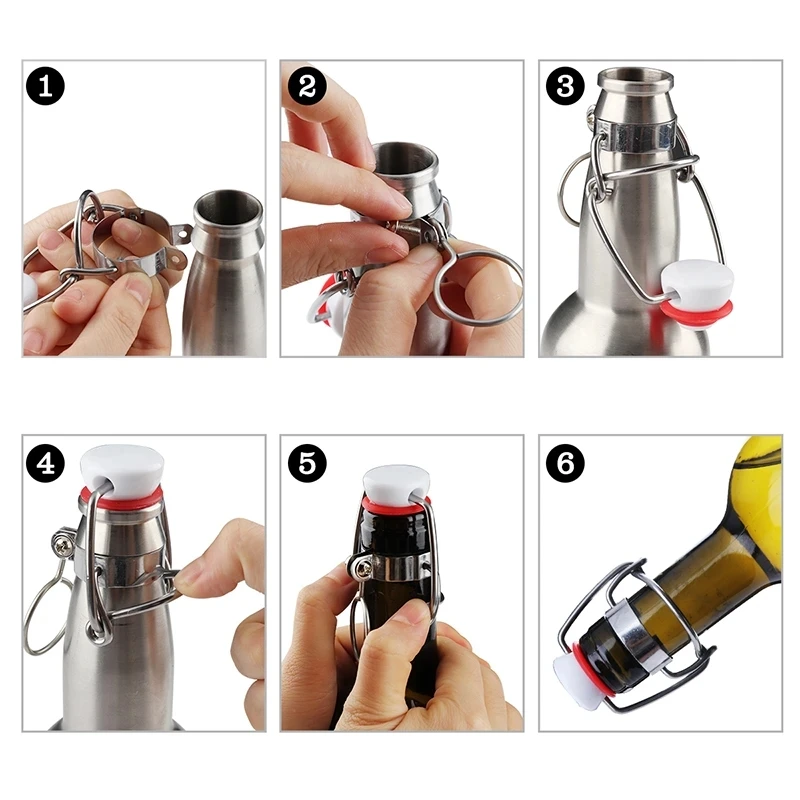 1
2
3
4
5
6