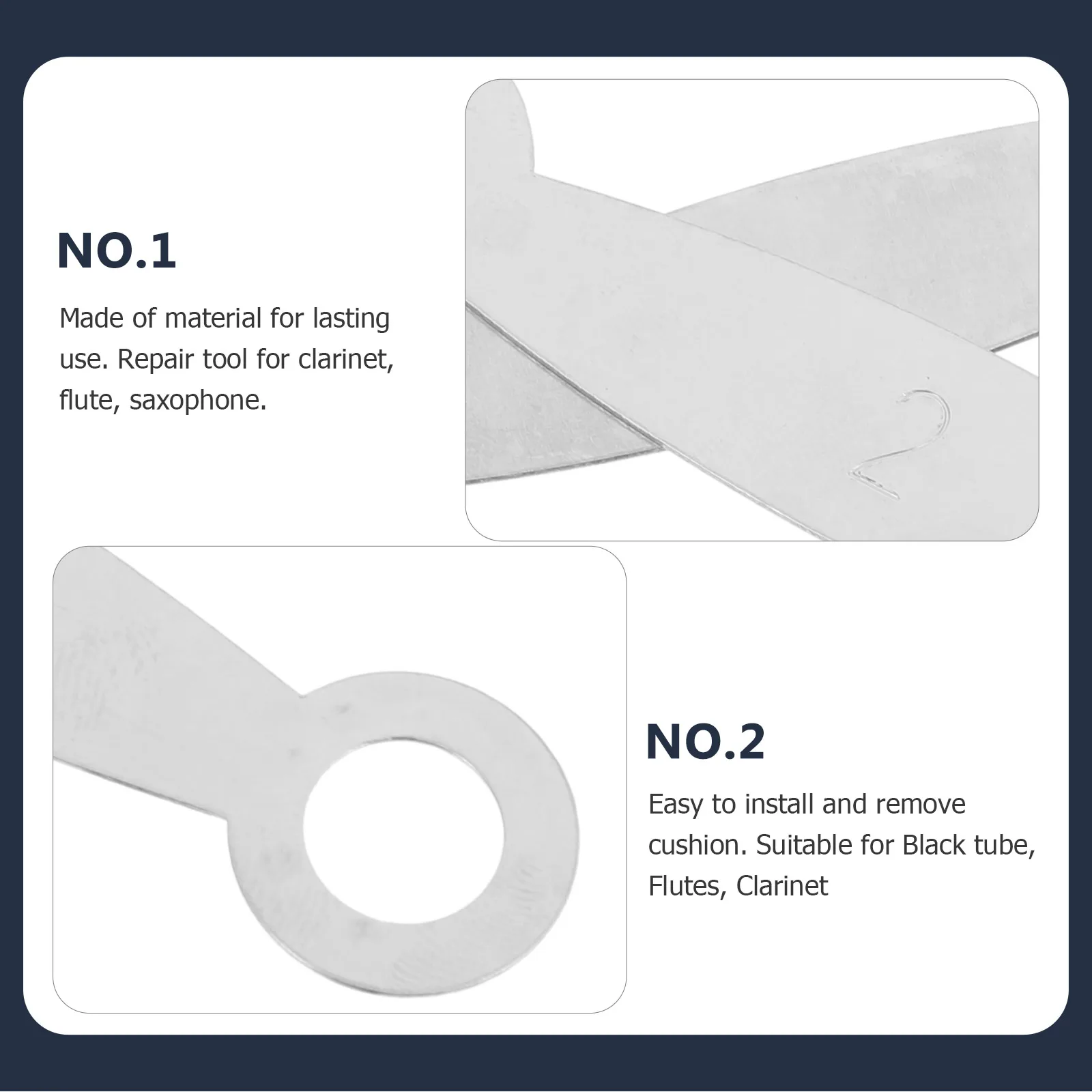 NO.1

Made of material for lasting use. Repair tool for clarinet, flute, saxophone.

2

NO.2

Easy to install and remove cushion. Suitable for Black tube, Flutes, Clarinet