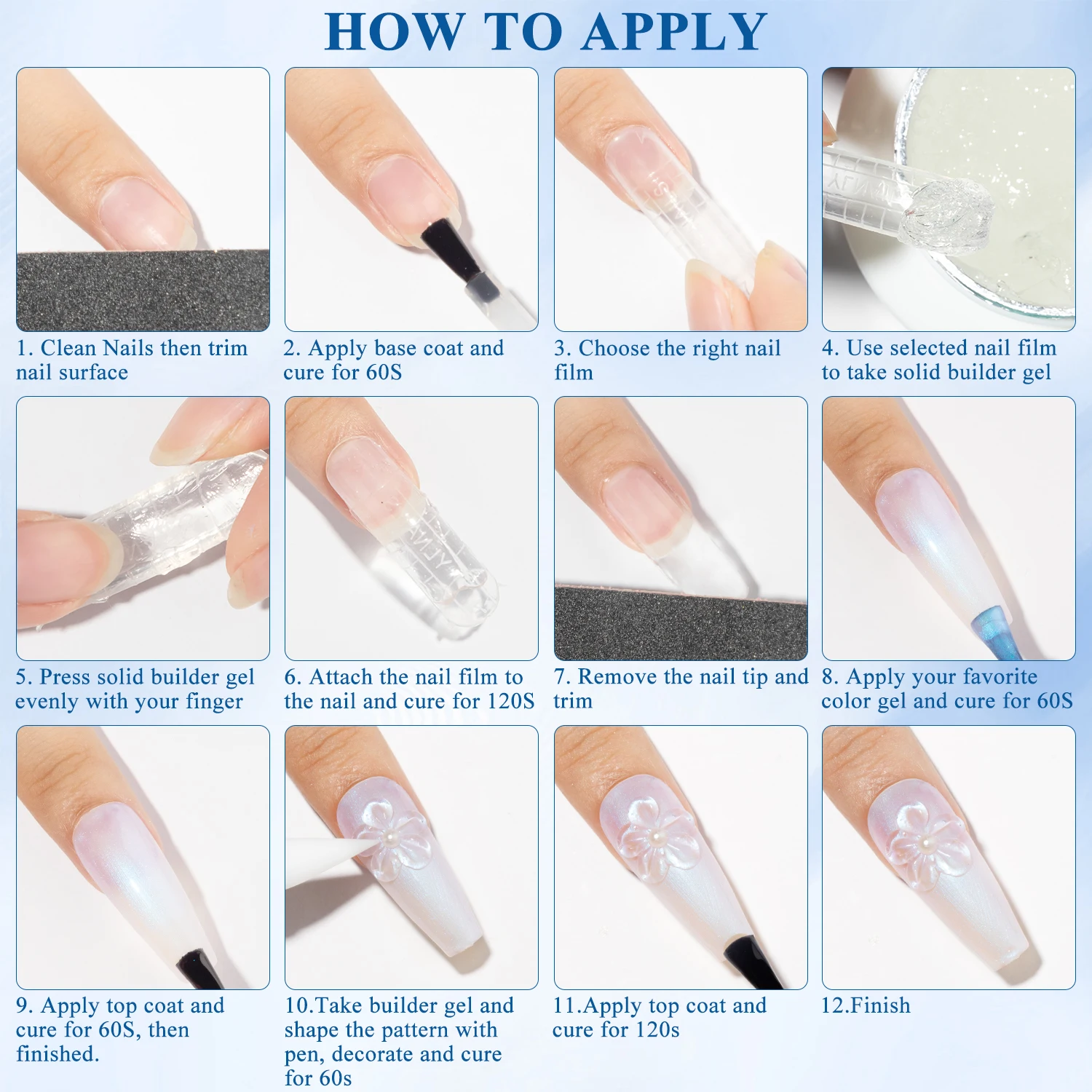 HOW TO APPLY

1. Clean Nails then trim nail surface

2. Apply base coat and cure for 60S

3. Choose the right nail film

4. Use selected nail film to take solid builder gel

5. Press solid builder gel evenly with your finger

6. Attach the nail film to the nail and cure for 120S

7. Remove the nail tip and trim

8. Apply your favorite color gel and cure for 60S

9. Apply top coat and cure for 60S, then finished.

10.Take builder gel and shape the pattern with pen, decorate and cure for 60s

11.Apply top coat and cure for 120s

12.Finish