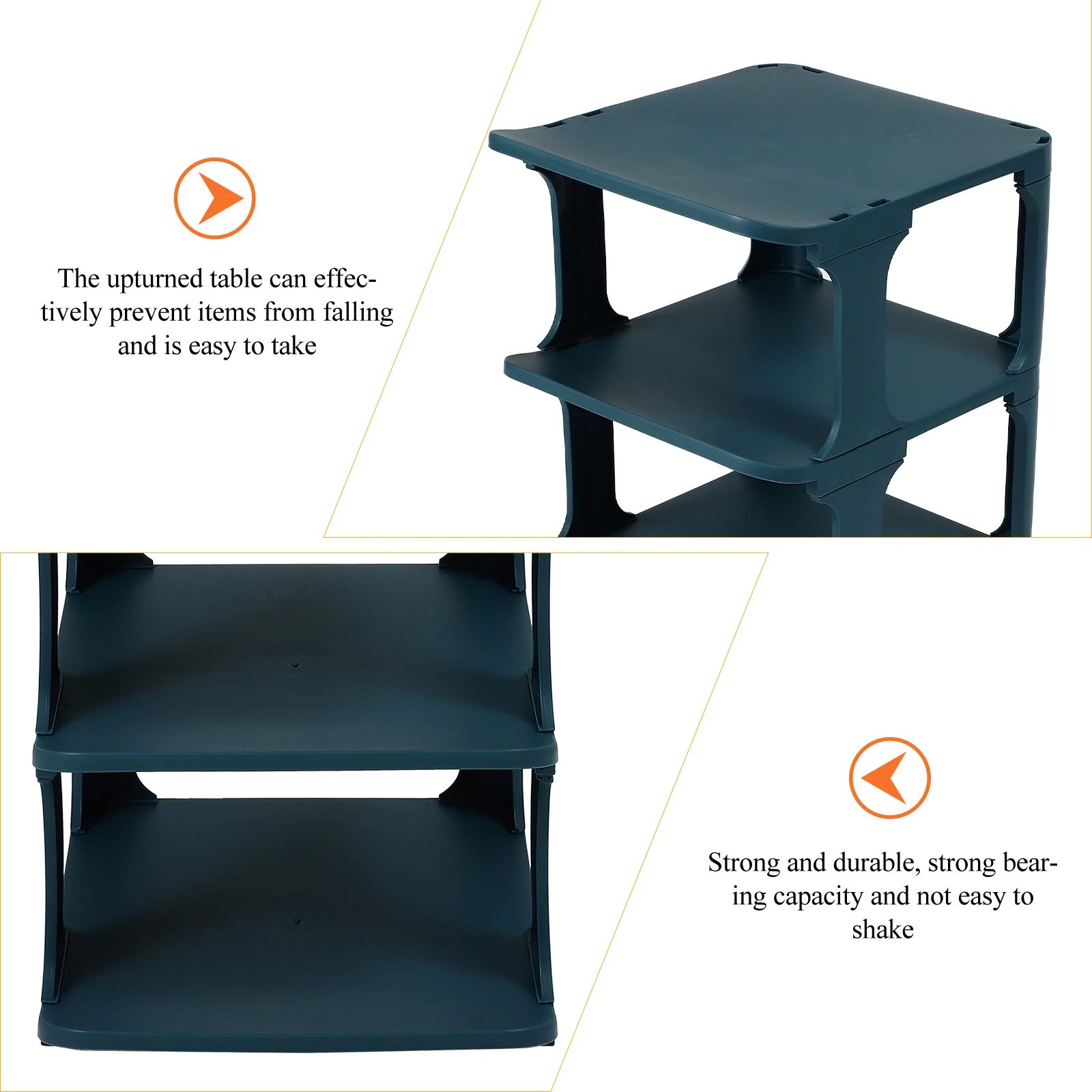 The upturned table can effectively prevent items from falling and is easy to take

Strong and durable, strong bearing capacity and not easy to shake