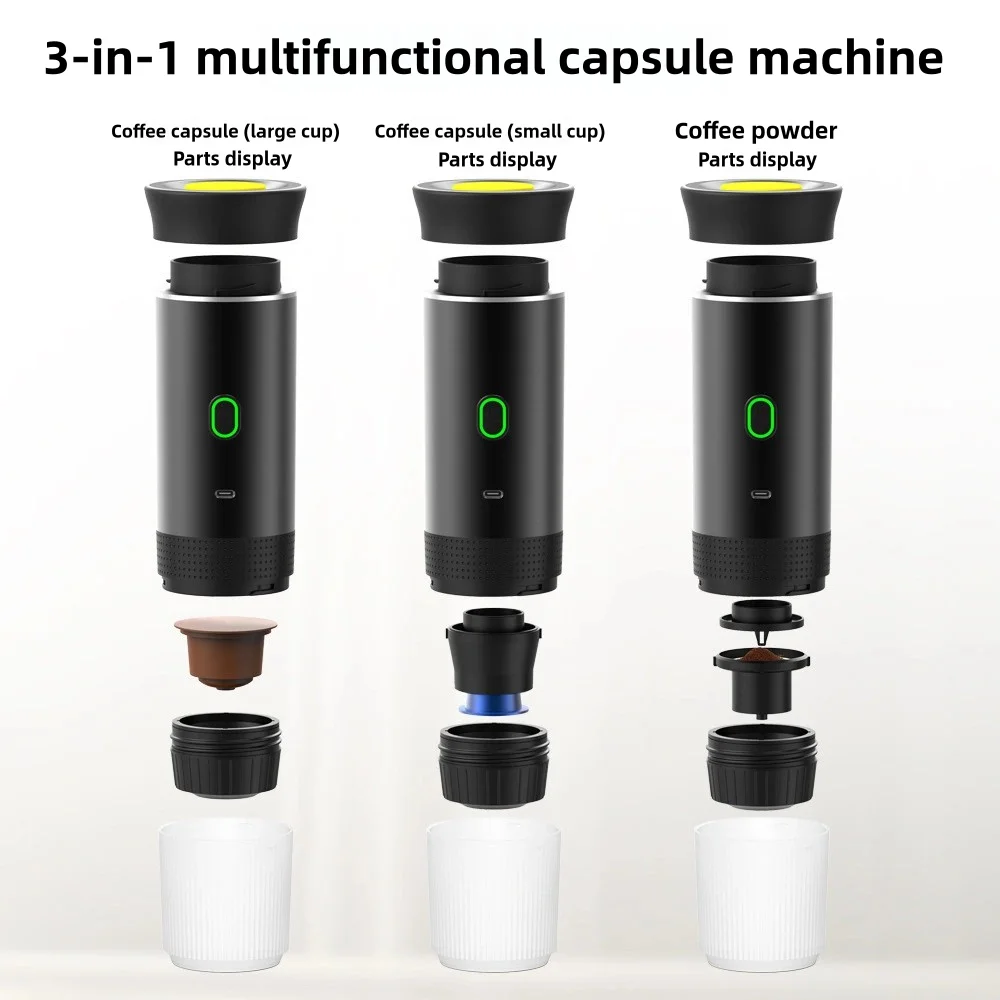 3-in-1 multifunctional capsule machine

Coffee capsule (large cup)
Parts display

Coffee capsule (small cup)
Parts display

Coffee powder
Parts display