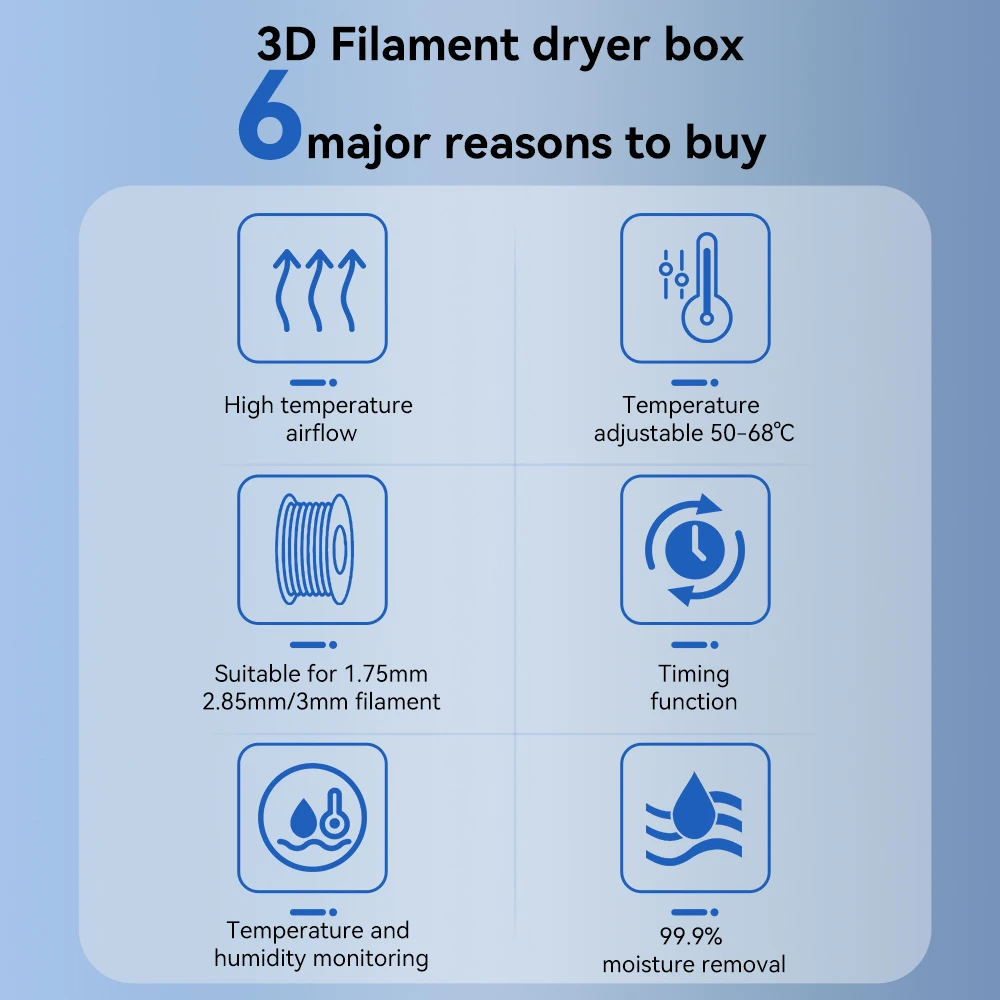 3D Filament dryer box

6 major reasons to buy

High temperature airflow

Temperature adjustable 50-68℃

Suitable for 1.75mm 2.85mm/3mm filament

Timing function

Temperature and humidity monitoring

99.9% moisture removal