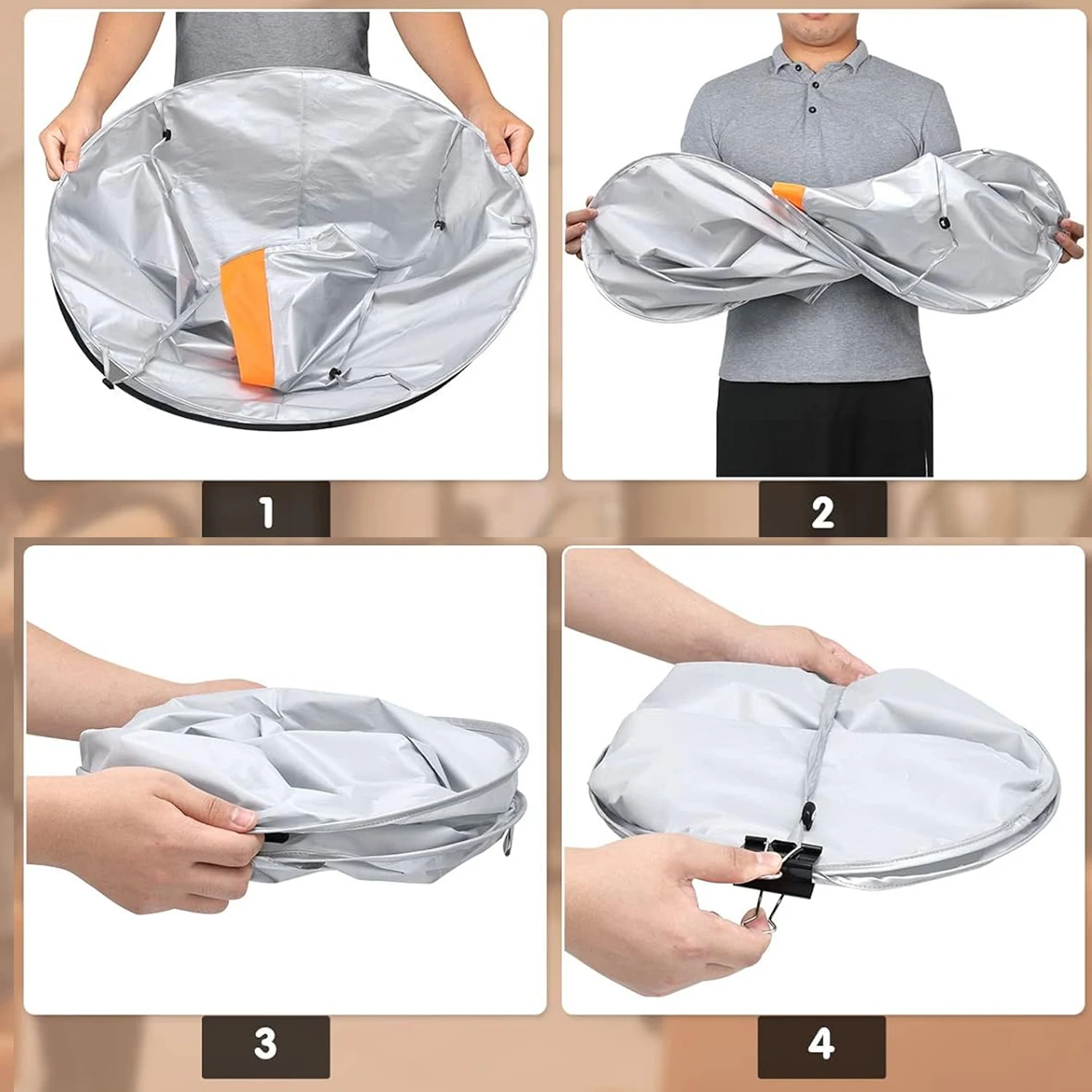 1

2

3

4