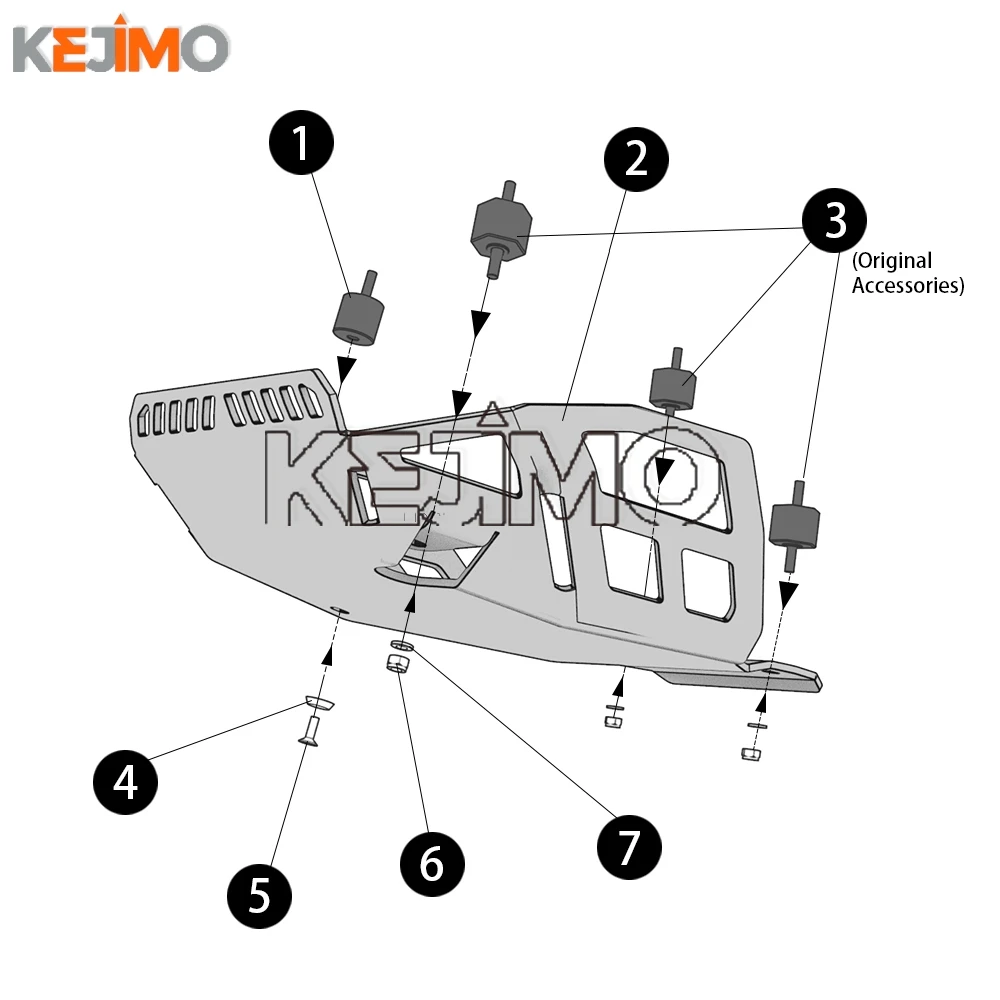 KEJMO

1

2

3

(Original Accessories)

KEJMO

4

5

6

7