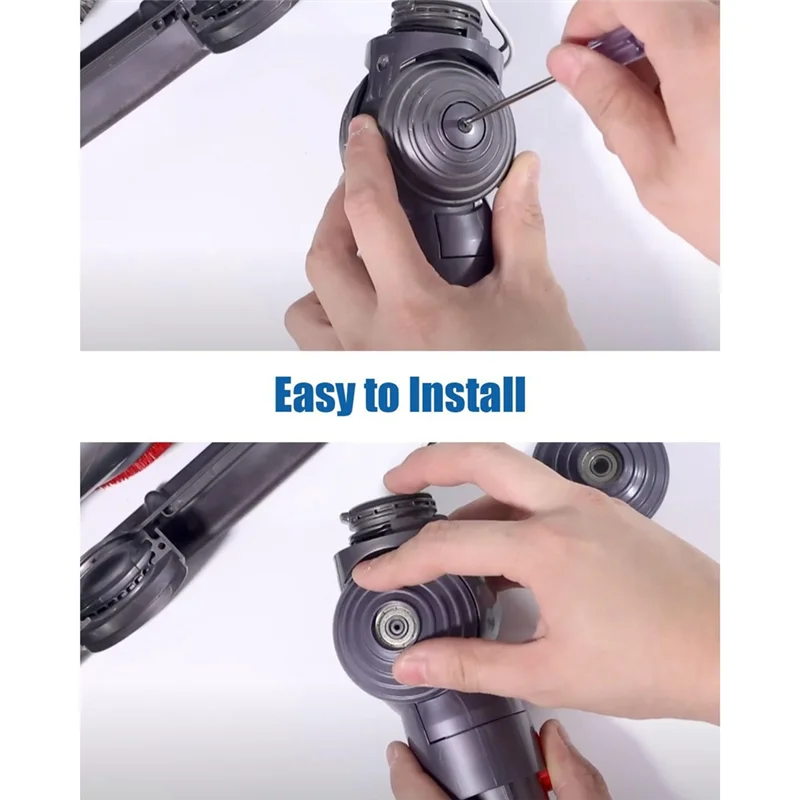 Easy to Install