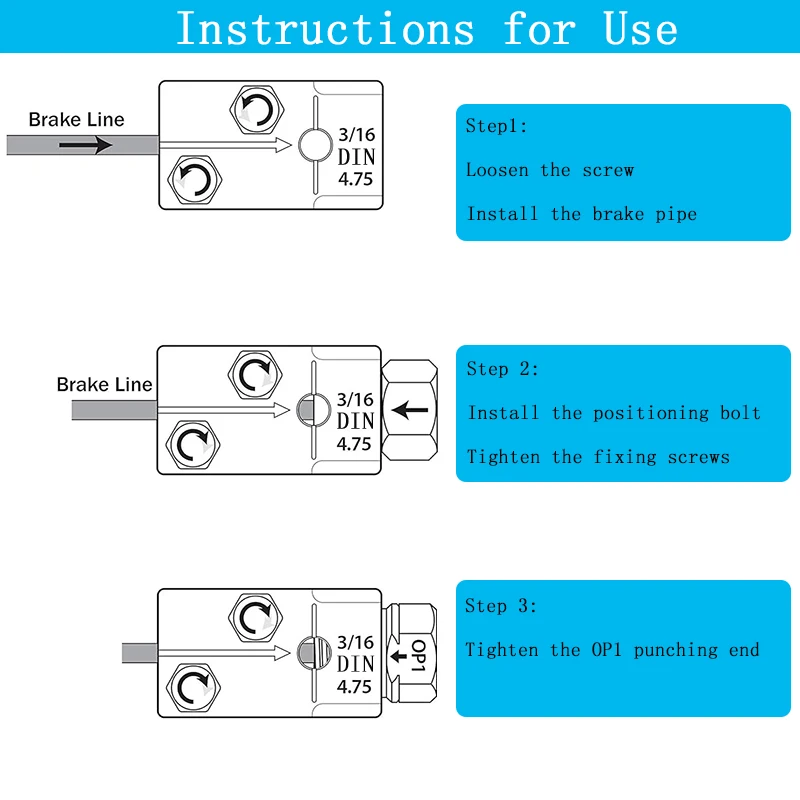 Instructions for Use

Brake Line

3/16
DIN
4.75

Step1:

Loosen the screw

Install the brake pipe

Brake Line

3/16
DIN
4.75

Step 2:

Install the positioning bolt

Tighten the fixing screws

3/16
DIN
4.75

OP1

Step 3:

Tighten the OP1 punching end