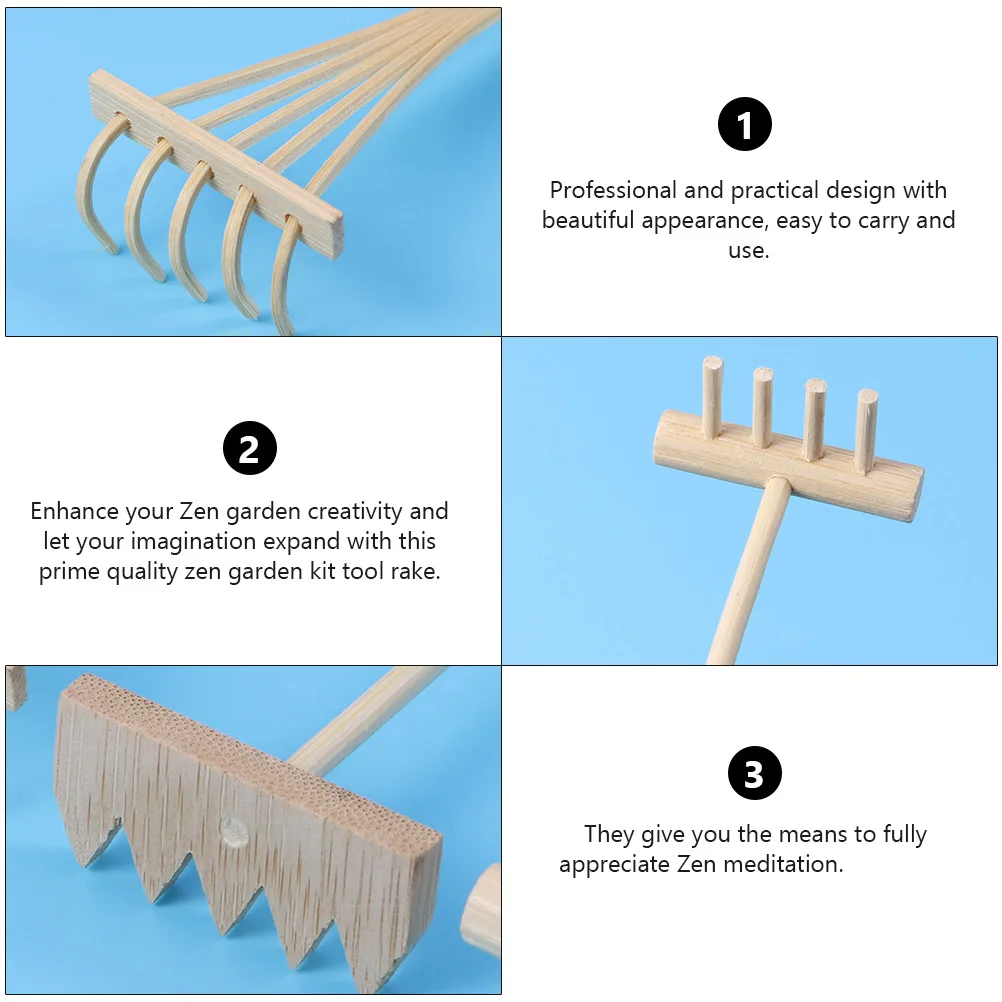 1

Professional and practical design with beautiful appearance, easy to carry and use.

2

Enhance your Zen garden creativity and let your imagination expand with this prime quality zen garden kit tool rake.

3

They give you the means to fully appreciate Zen meditation.