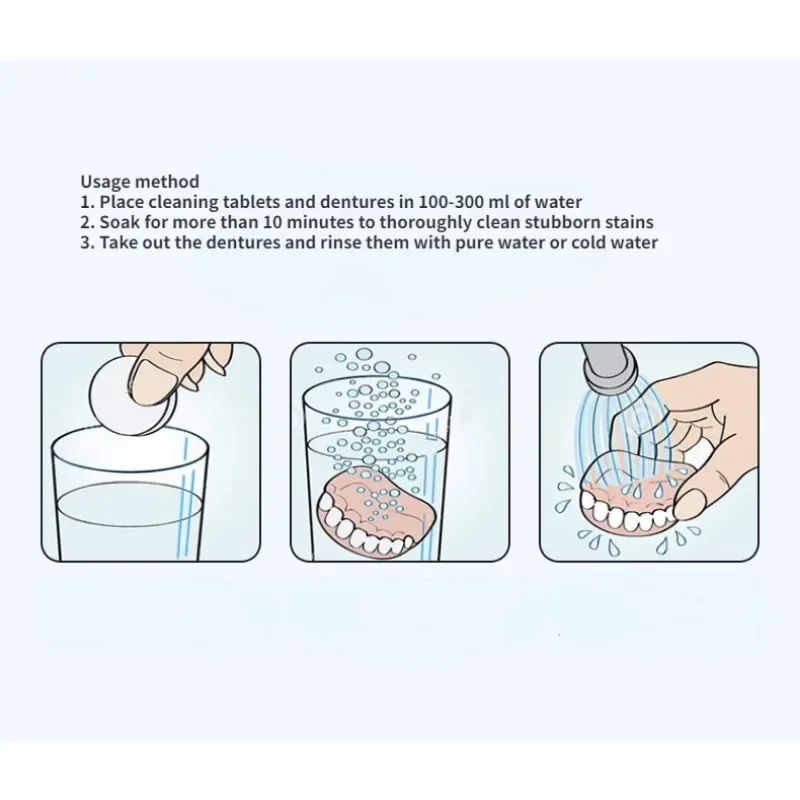 Usage method
1. Place cleaning tablets and dentures in 100-300 ml of water
2. Soak for more than 10 minutes to thoroughly clean stubborn stains
3. Take out the dentures and rinse them with pure water or cold water