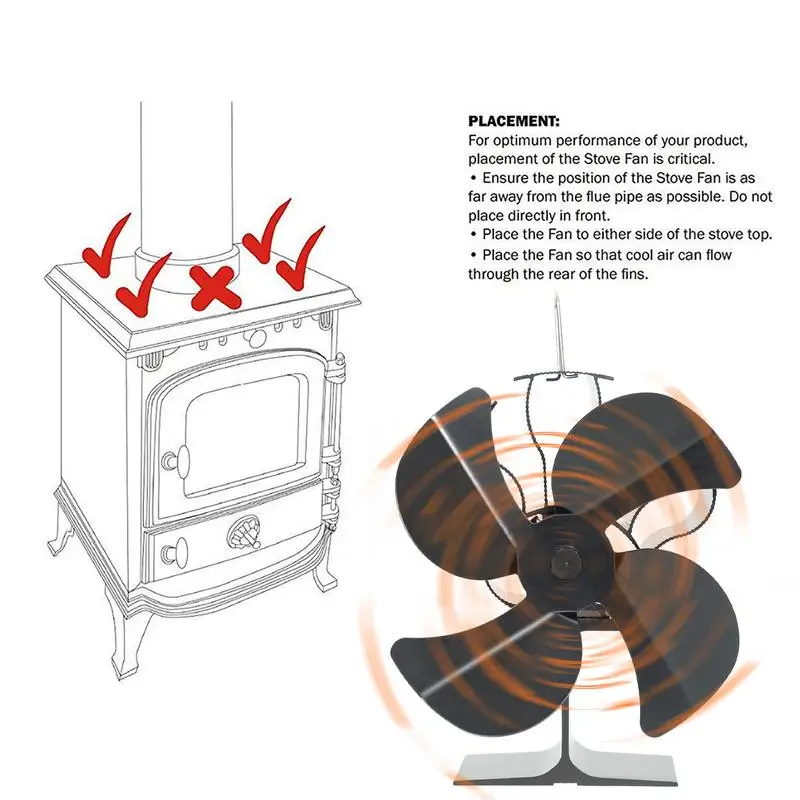 PLACEMENT:
For optimum performance of your product, placement of the Stove Fan is critical.
• Ensure the position of the Stove Fan is as far away from the flue pipe as possible. Do not place directly in front.
• Place the Fan to either side of the stove top.
• Place the Fan so that cool air can flow through the rear of the fins.