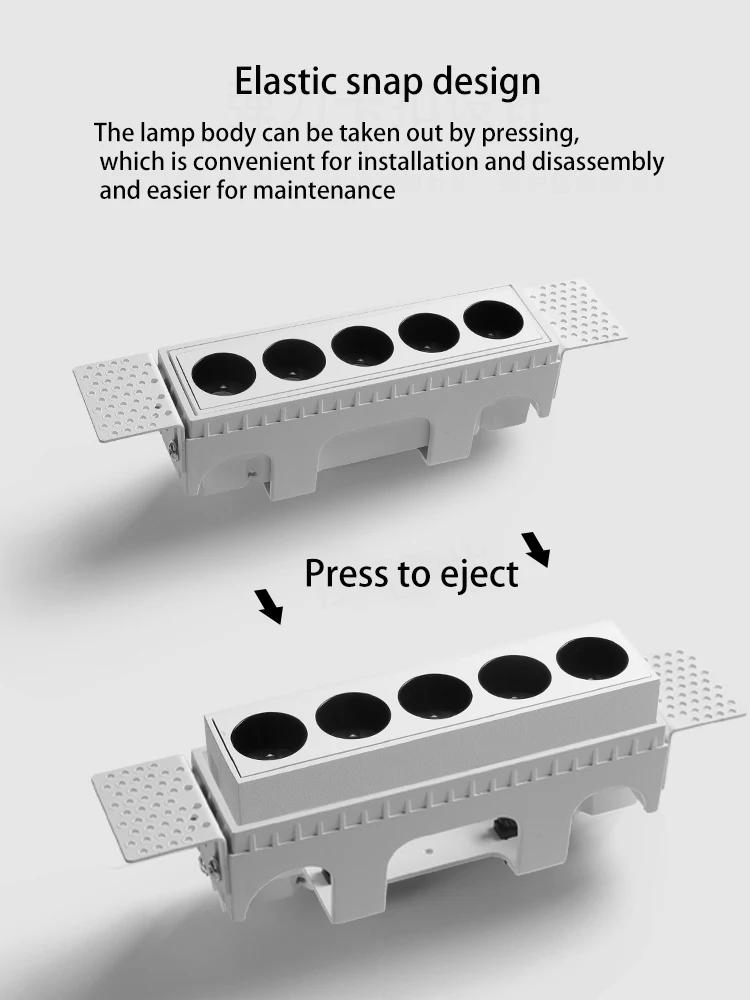 Elastic snap design

The lamp body can be taken out by pressing, which is convenient for installation and disassembly and easier for maintenance

Press to eject