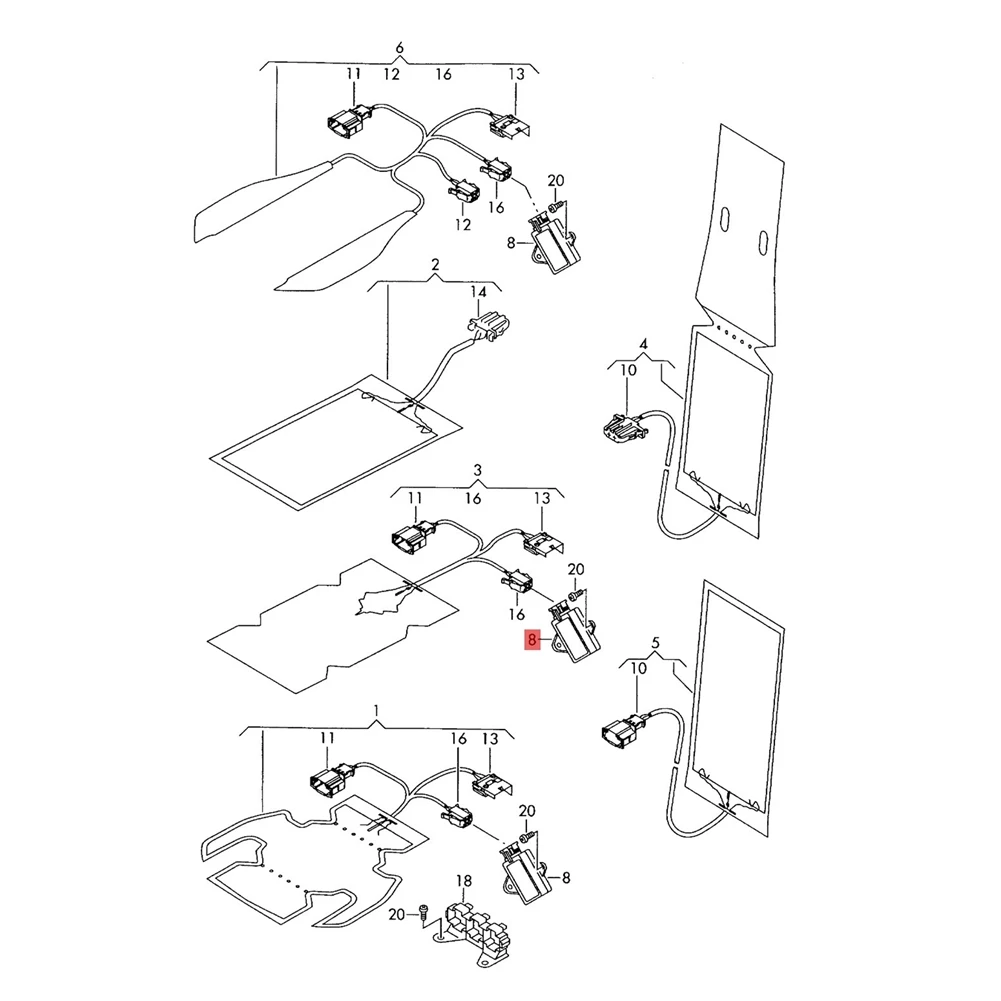 6
11
12
16
13
20
16
12
8
2
14
4
10
3
11
16
13
20
16
8
5
10
1
11
16
13
20
8
18
20