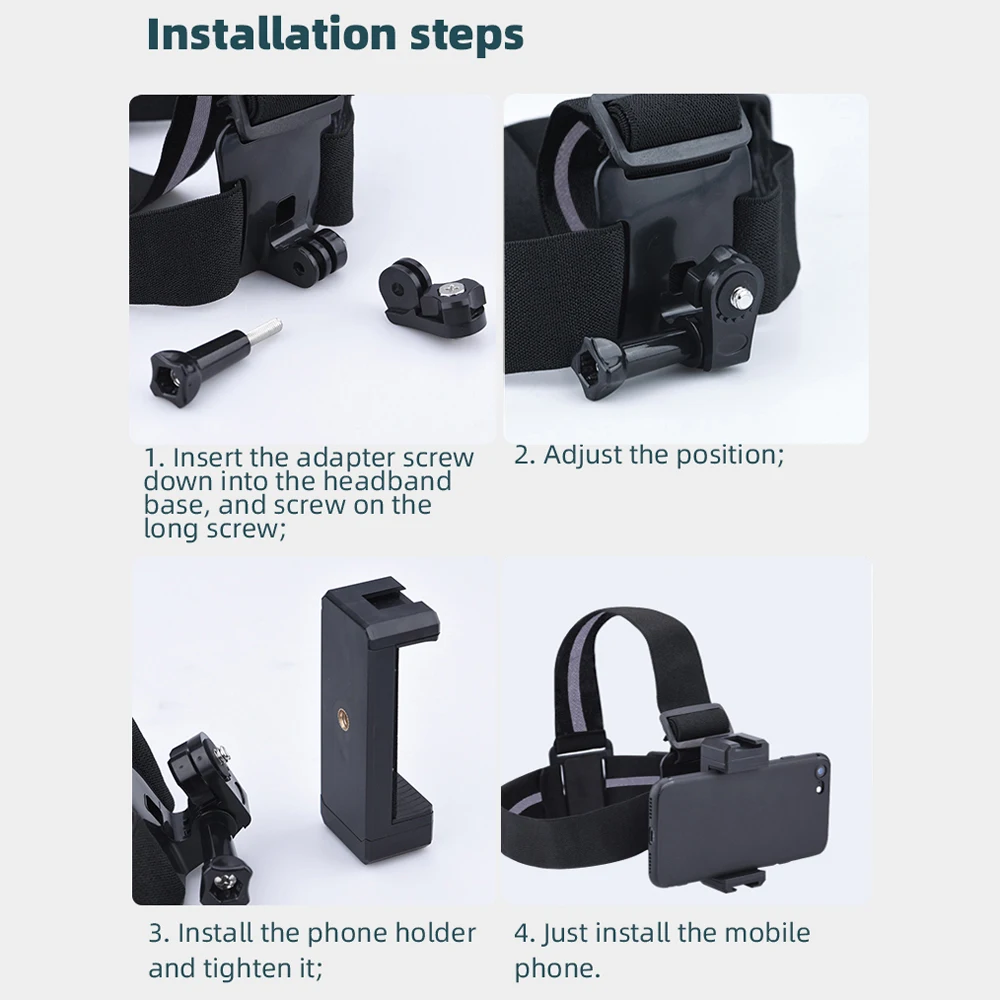 Installation steps

1. Insert the adapter screw down into the headband base, and screw on the long screw;

2. Adjust the position;

3. Install the phone holder and tighten it;

4. Just install the mobile phone.