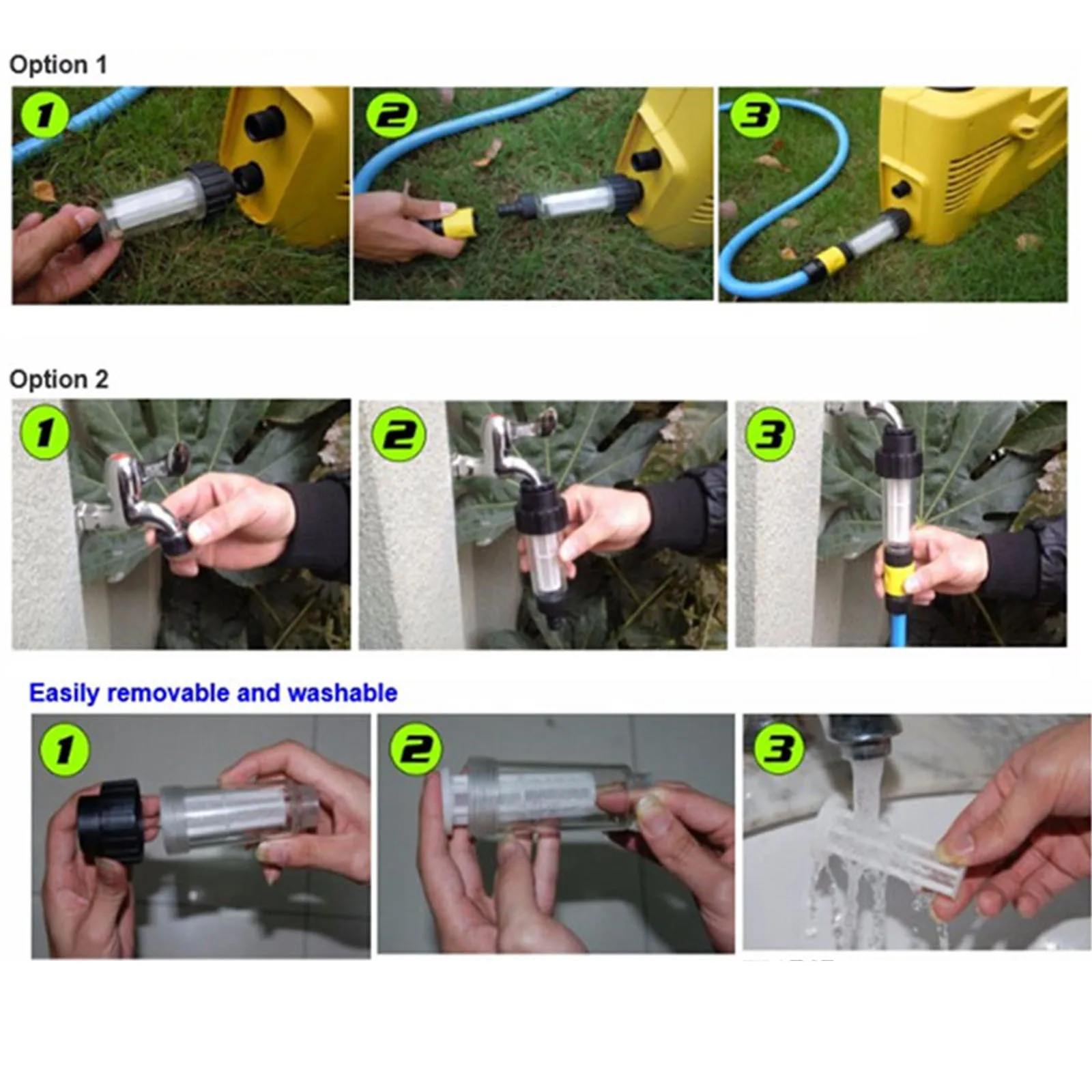 Option 1

1

2

3

Option 2

1

2

3

Easily removable and washable

1

2

3