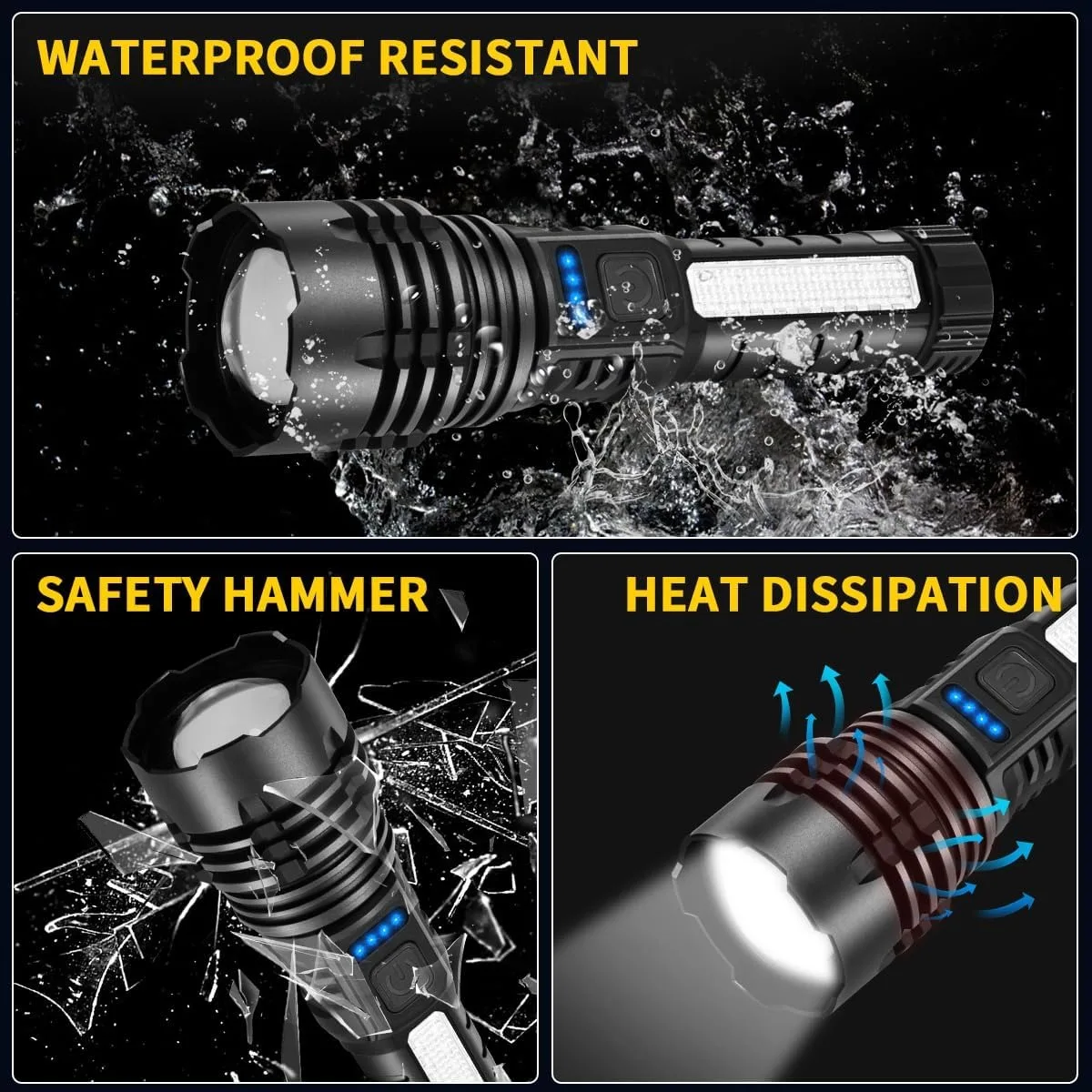 WATERPROOF RESISTANT

SAFETY HAMMER

HEAT DISSIPATION