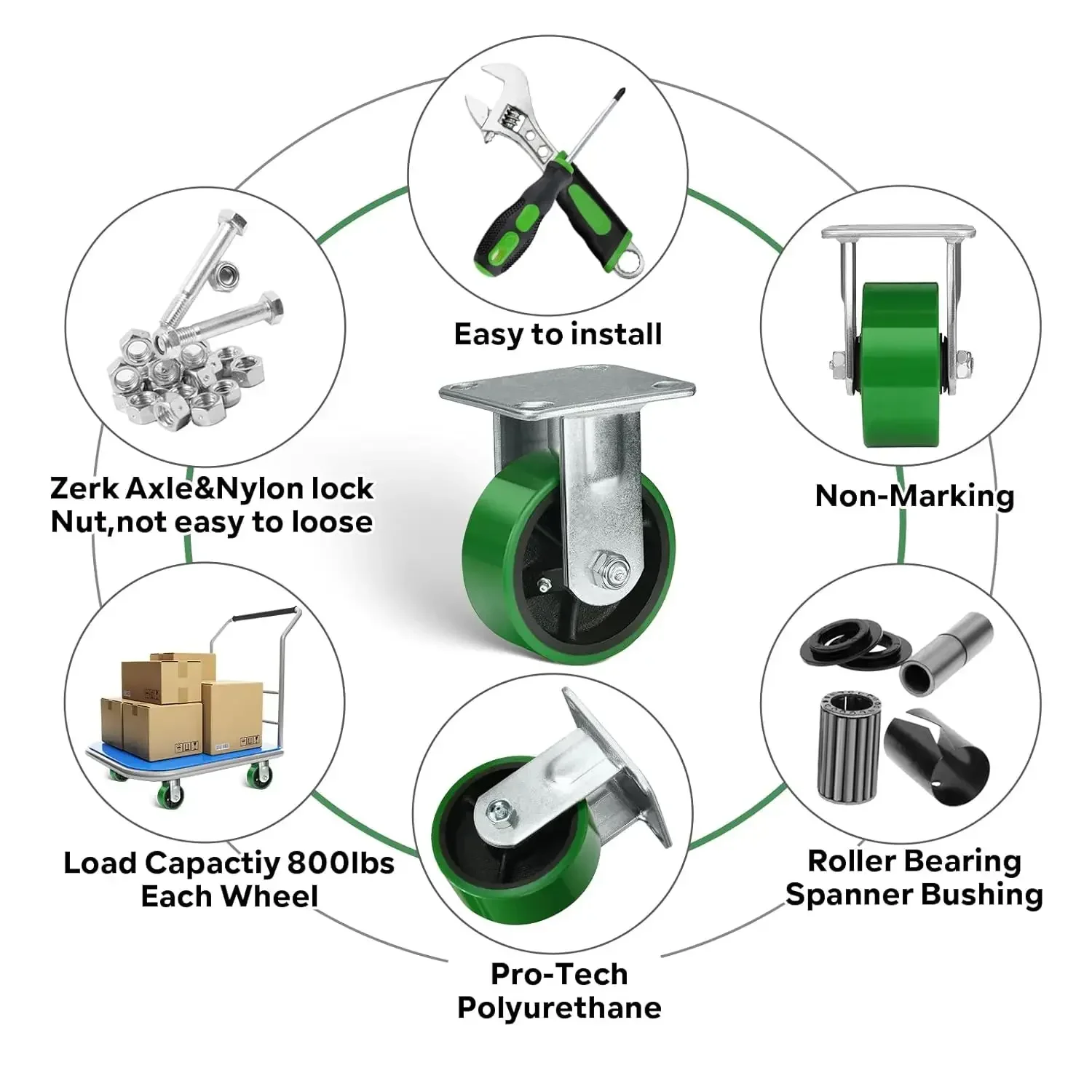 Easy to install

Zerk Axle&Nylon lock Nut,not easy to loose

Non-Marking

Load Capactiy 800lbs Each Wheel

Roller Bearing Spanner Bushing

Pro-Tech Polyurethane