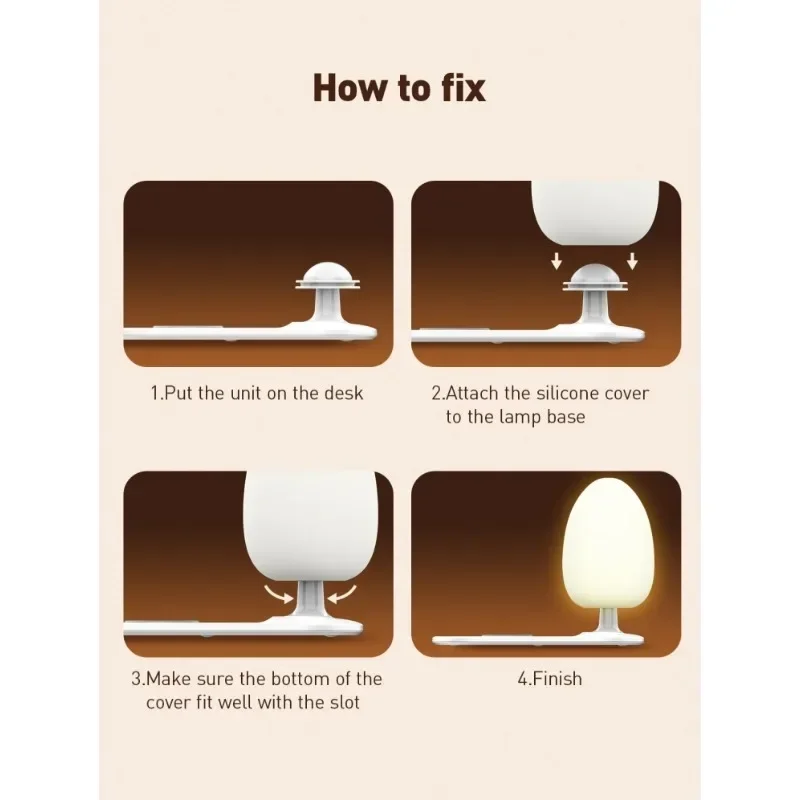 How to fix

1.Put the unit on the desk

2.Attach the silicone cover to the lamp base

3.Make sure the bottom of the cover fit well with the slot

4.Finish