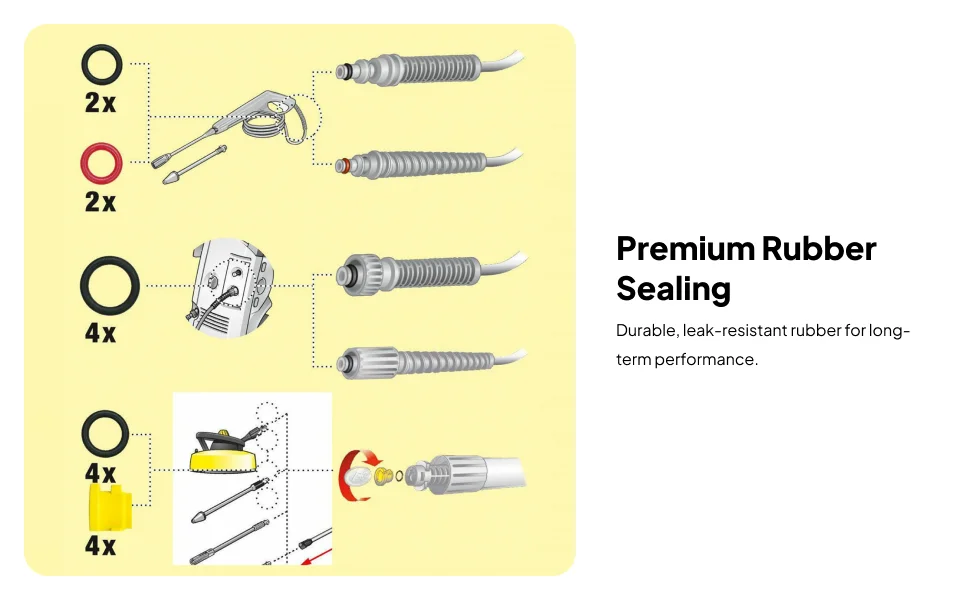 2x

2x

4x

4x

4x

Premium Rubber Sealing

Durable, leak-resistant rubber for long-term performance.