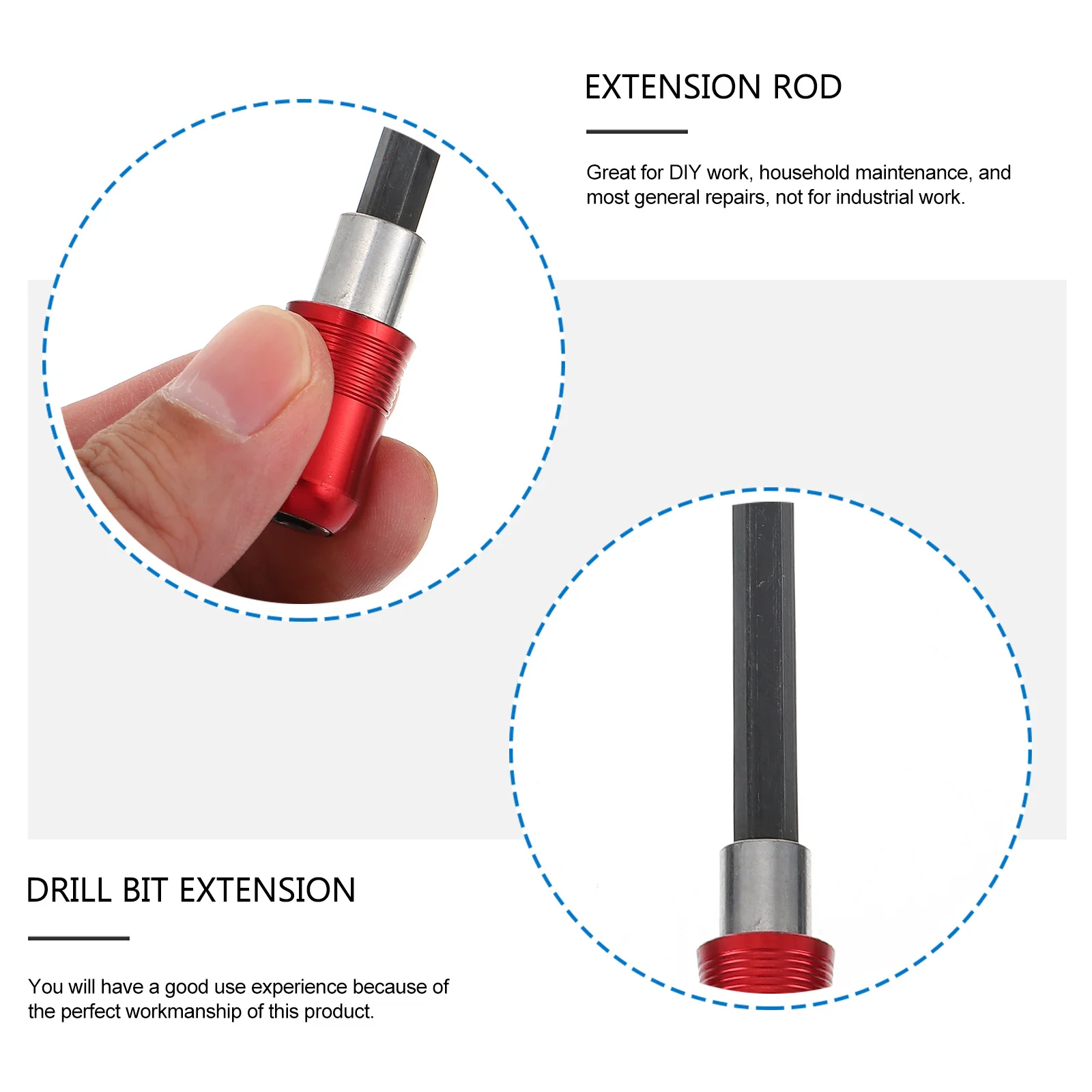 EXTENSION ROD

Great for DIY work, household maintenance, and most general repairs, not for industrial work.

DRILL BIT EXTENSION

You will have a good use experience because of the perfect workmanship of this product.