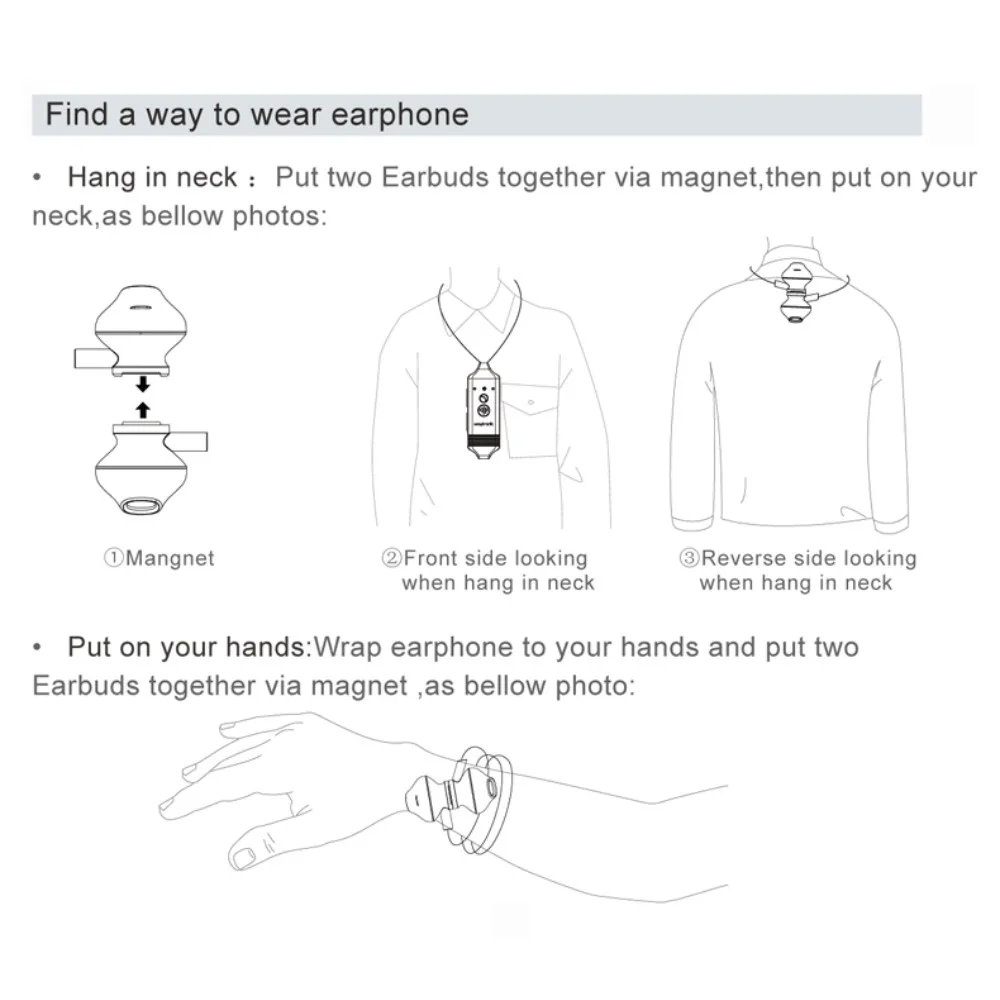 Find a way to wear earphone

• Hang in neck ：Put two Earbuds together via magnet,then put on your neck,as bellow photos:

①Mangnet

②Front side looking when hang in neck

③Reverse side looking when hang in neck

• Put on your hands:Wrap earphone to your hands and put two Earbuds together via magnet ,as bellow photo: