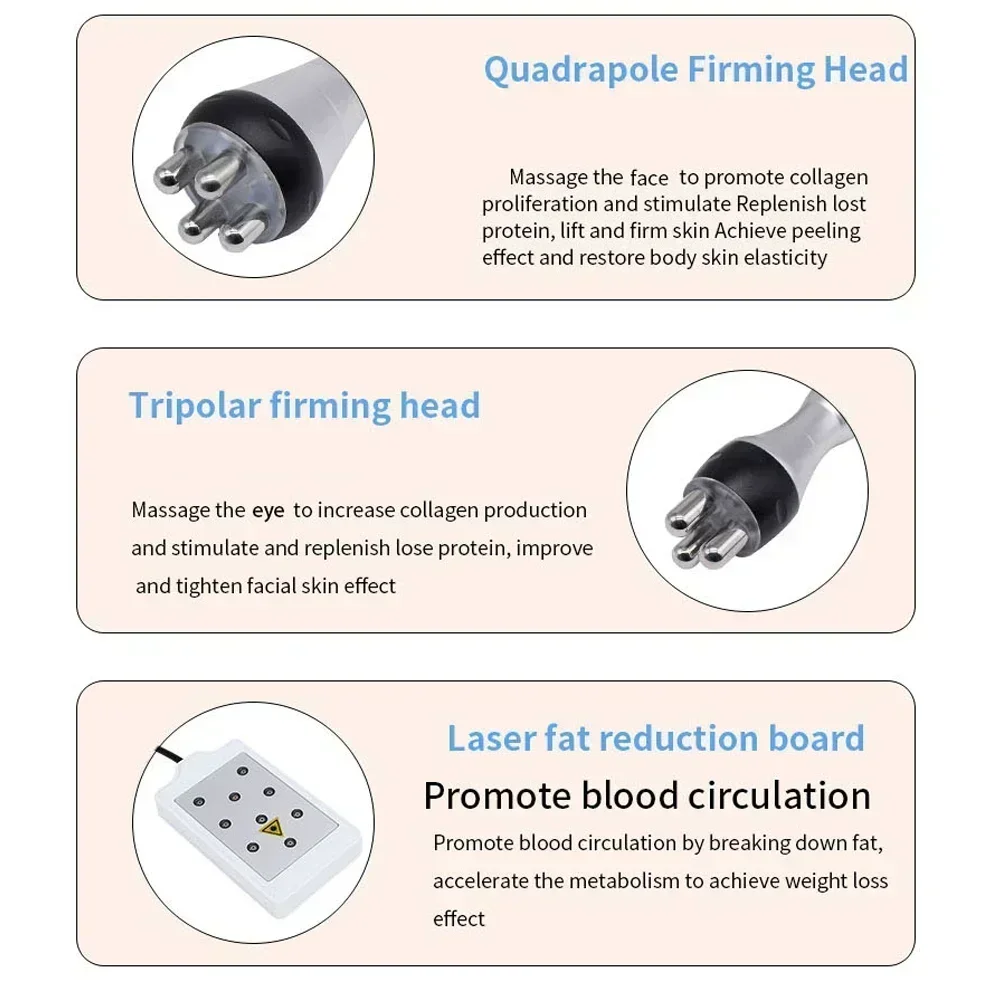 Quadrapole Firming Head

Massage the face to promote collagen proliferation and stimulate Replenish lost protein, lift and firm skin Achieve peeling effect and restore body skin elasticity

Tripolar firming head

Massage the eye to increase collagen production and stimulate and replenish lose protein, improve and tighten facial skin effect

Laser fat reduction board

Promote blood circulation

Promote blood circulation by breaking down fat, accelerate the metabolism to achieve weight loss effect