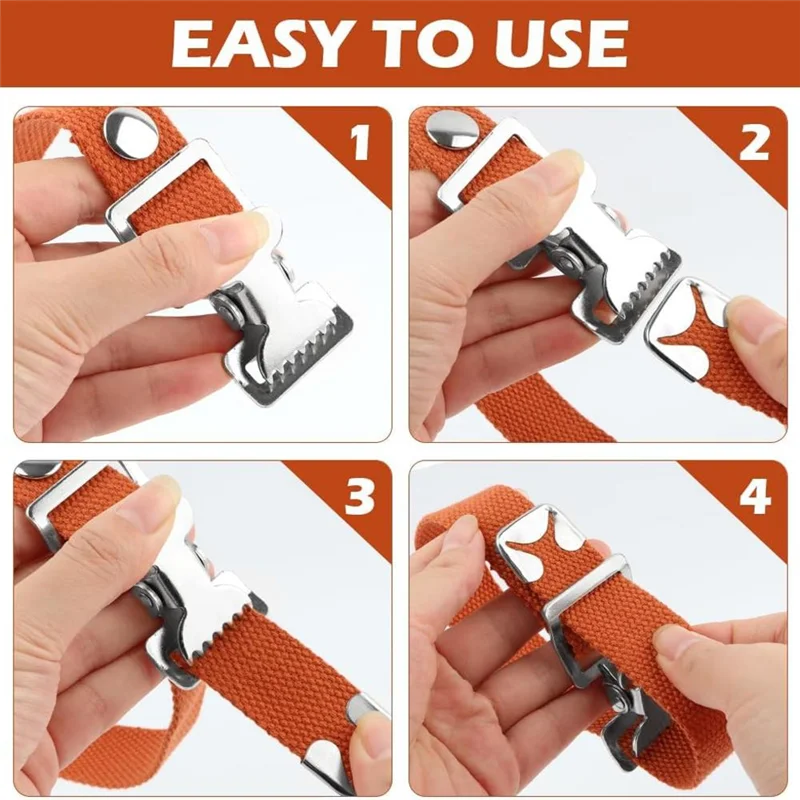 EASY TO USE

1

2

3

4