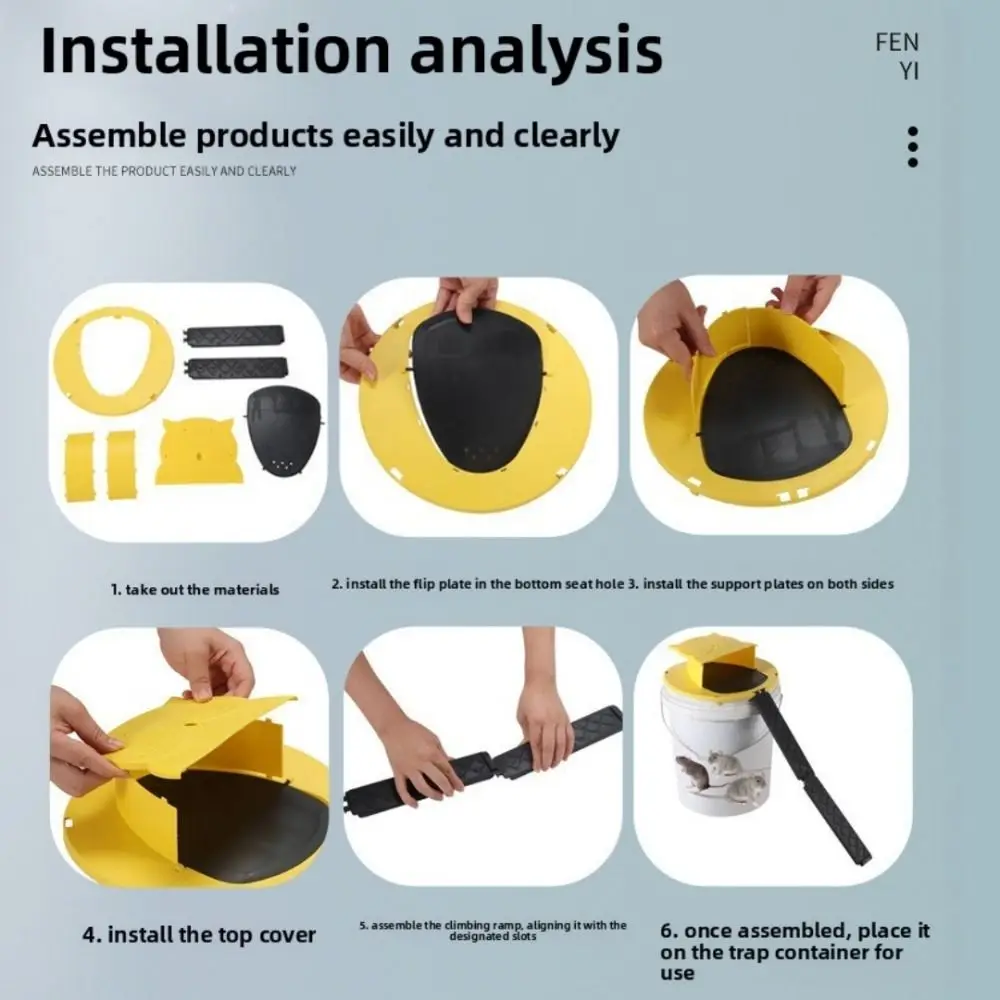 Installation analysis

FEN
YI

Assemble products easily and clearly

ASSEMBLE THE PRODUCT EASILY AND CLEARLY

1. take out the materials

2. install the flip plate in the bottom seat hole

3. install the support plates on both sides

4. install the top cover

5. assemble the climbing ramp, aligning it with the designated slots

6. once assembled, place it on the trap container for use