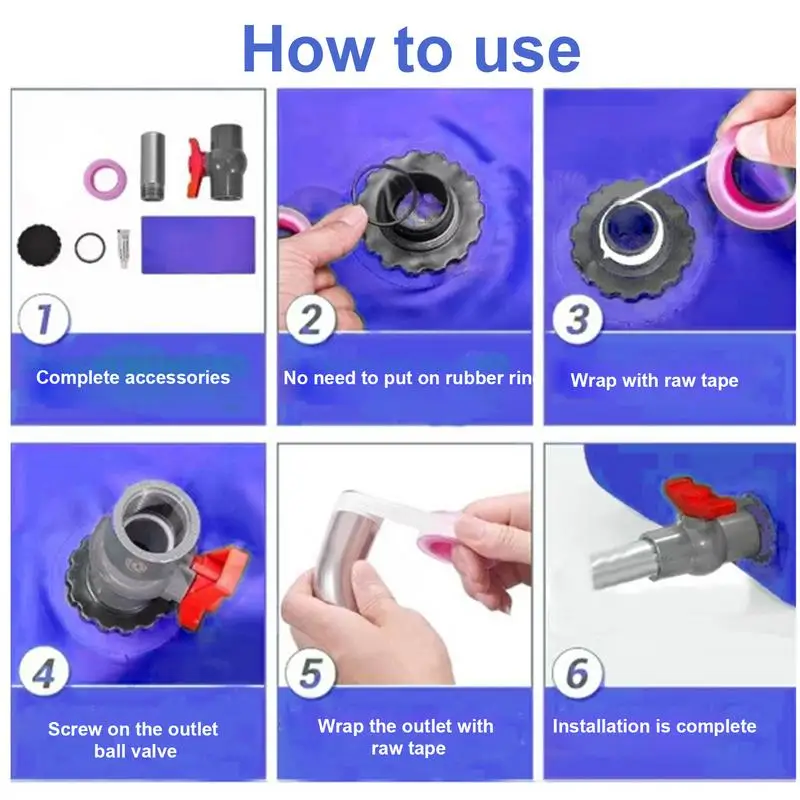 How to use

1
Complete accessories

2
No need to put on rubber rin

3
Wrap with raw tape

4
Screw on the outlet ball valve

5
Wrap the outlet with raw tape

6
Installation is complete