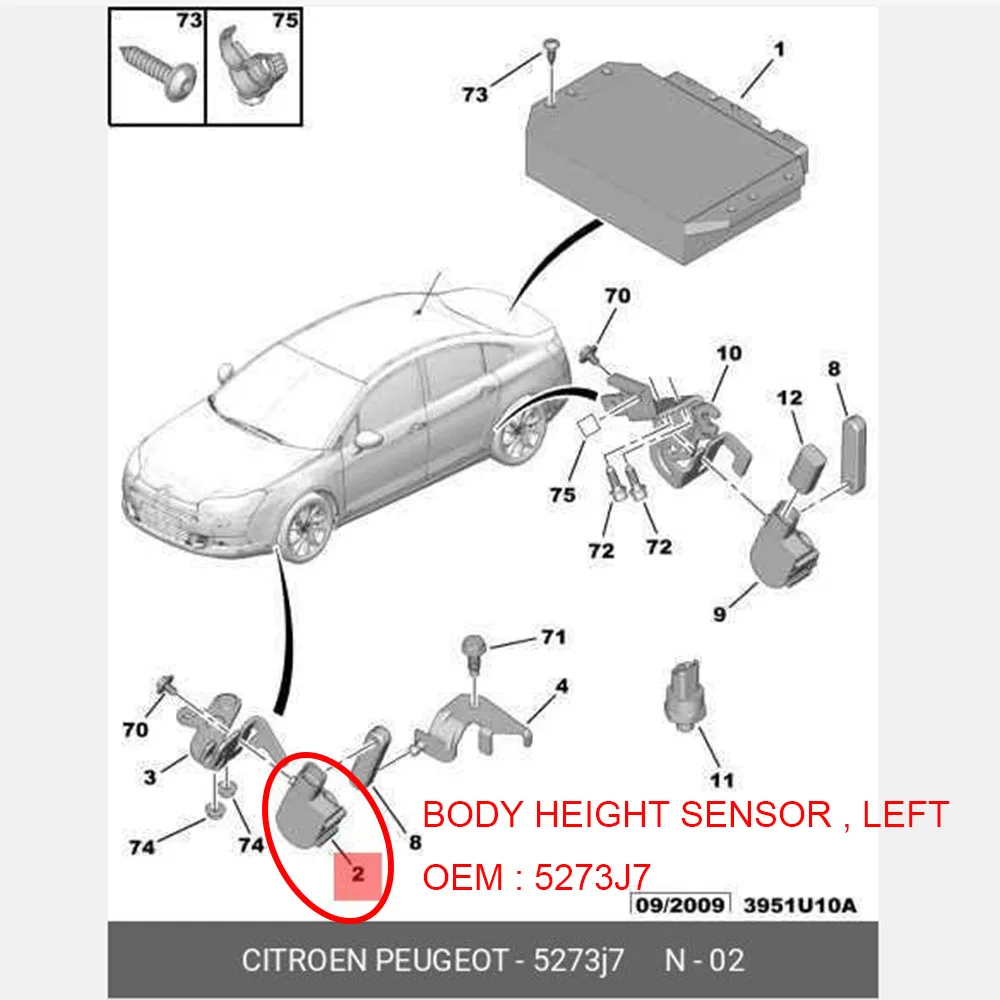 73
75
73
1
70
10
8
12
75
72
72
9
71
4
70
3
11
74
74
8
2
BODY HEIGHT SENSOR , LEFT
OEM : 5273J7
09/2009
3951U10A
CITROEN PEUGEOT - 5273j7 N - 02