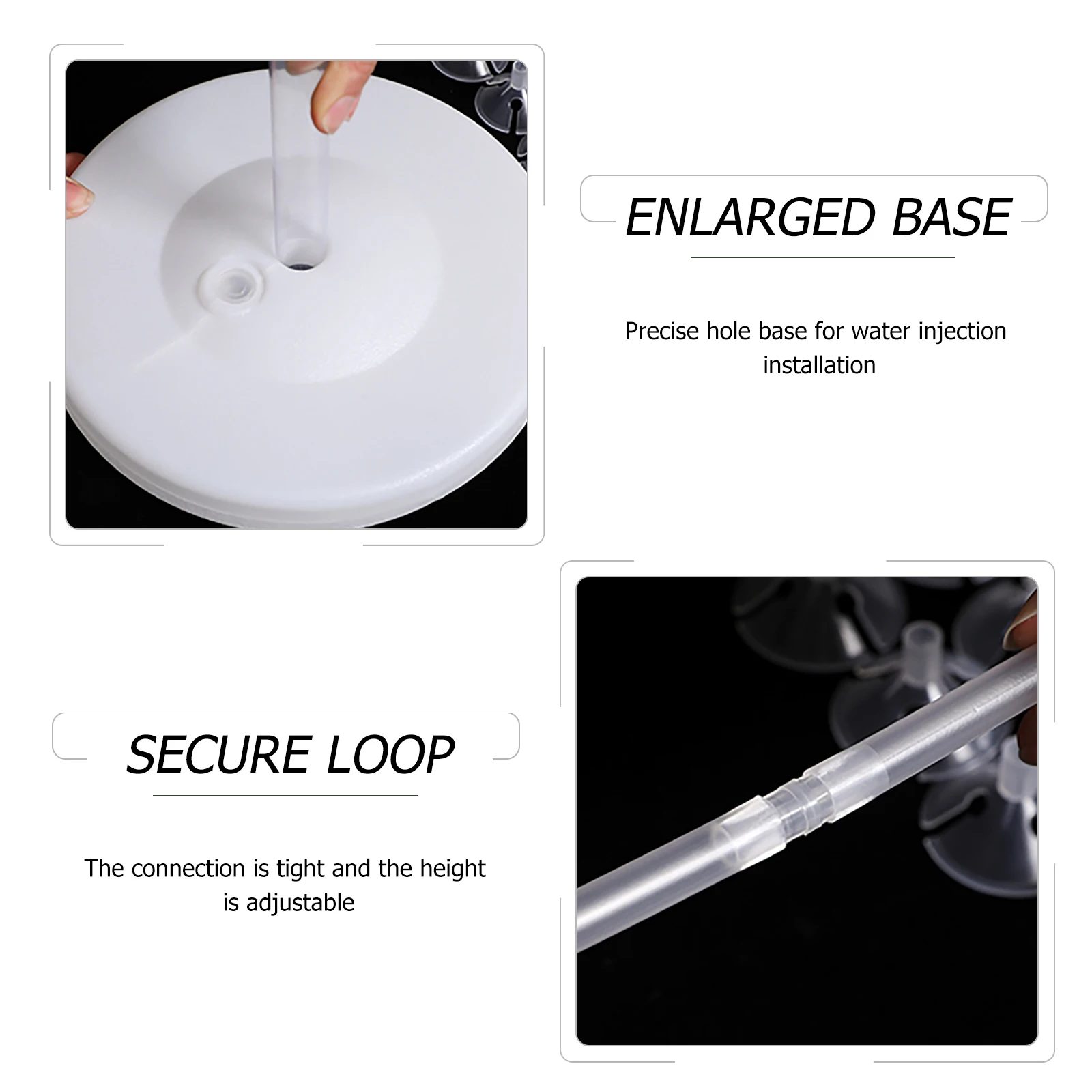 ENLARGED BASE

Precise hole base for water injection installation

SECURE LOOP

The connection is tight and the height is adjustable