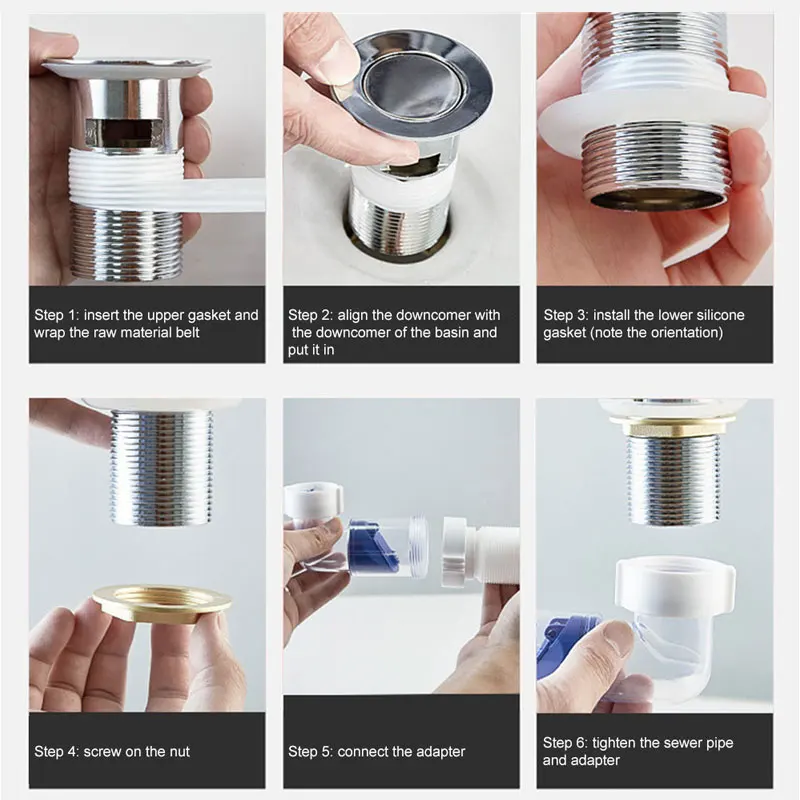 Step 1: insert the upper gasket and wrap the raw material belt

Step 2: align the downcomer with the downcomer of the basin and put it in

Step 3: install the lower silicone gasket (note the orientation)

Step 4: screw on the nut

Step 5: connect the adapter

Step 6: tighten the sewer pipe and adapter