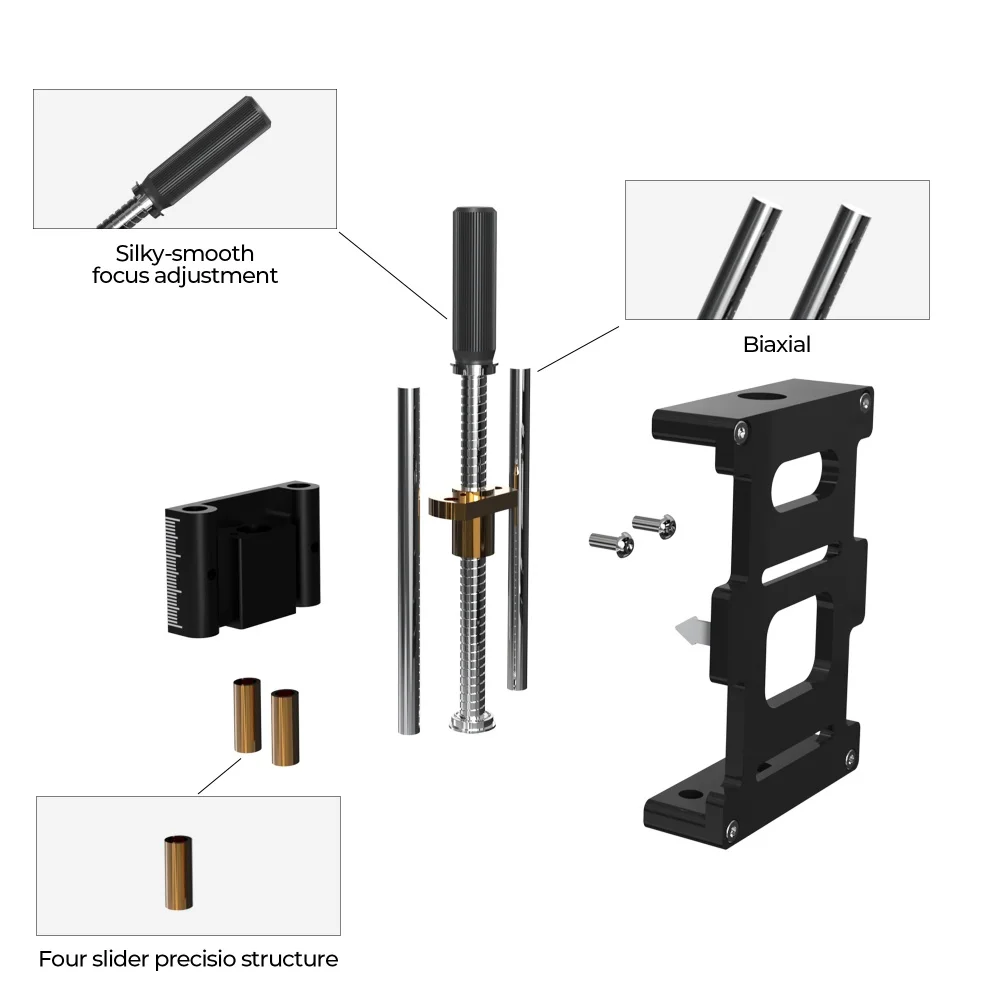 Silky-smooth
focus adjustment

Biaxial

Four slider precisio structure