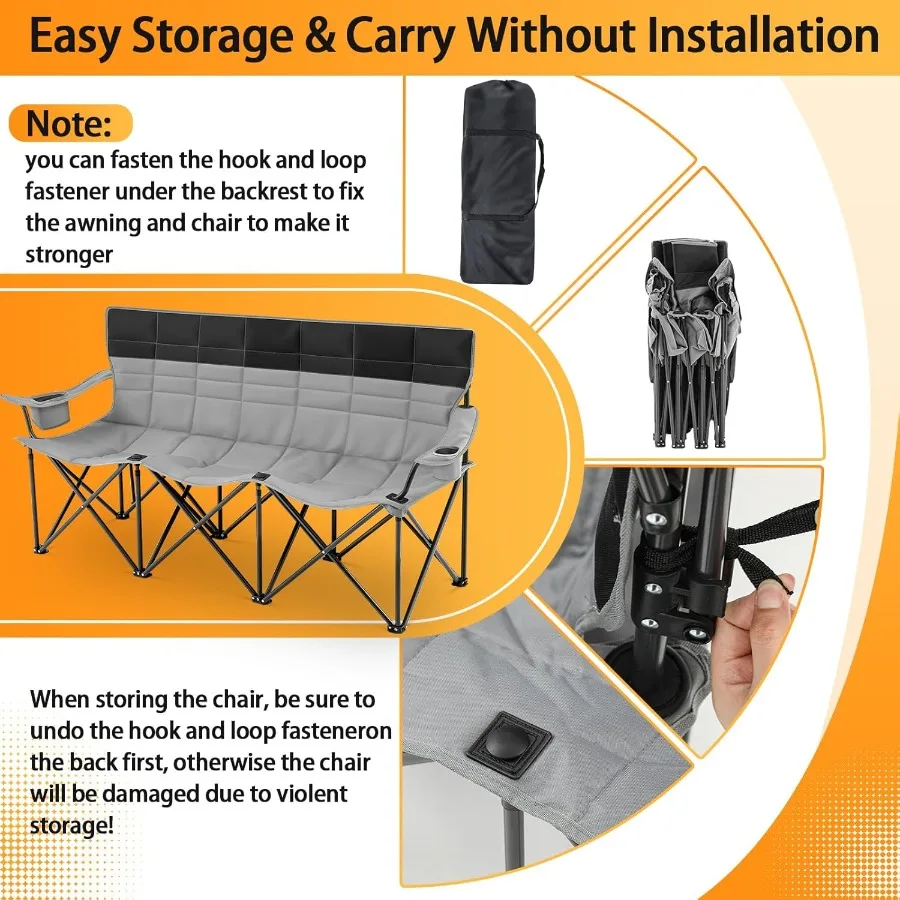 Easy Storage & Carry Without Installation

Note:
you can fasten the hook and loop fastener under the backrest to fix the awning and chair to make it stronger

When storing the chair, be sure to undo the hook and loop fasteneron the back first, otherwise the chair will be damaged due to violent storage!