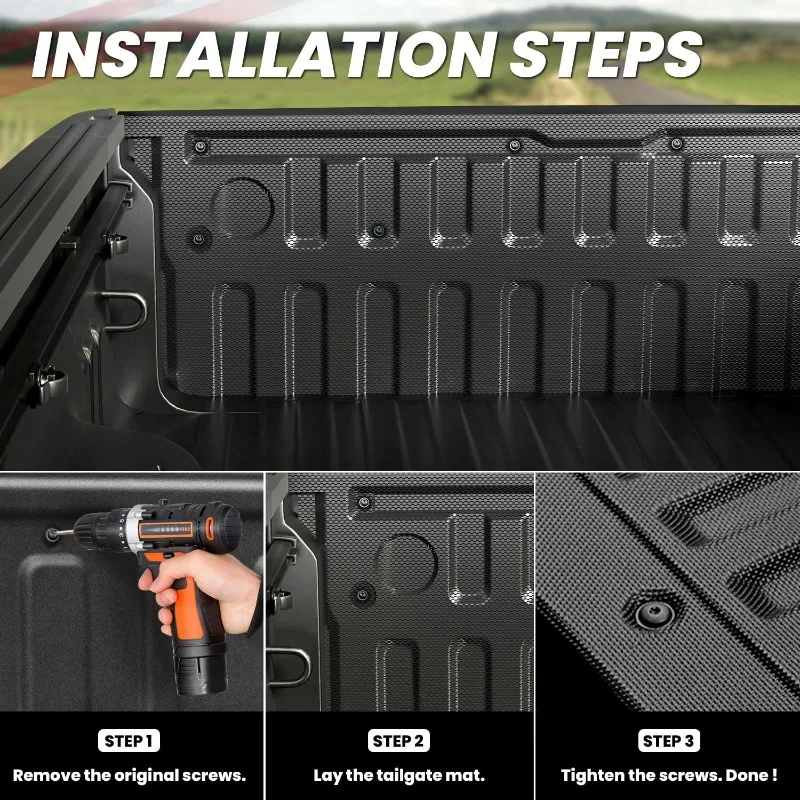 INSTALLATION STEPS

STEP 1
Remove the original screws.

STEP 2
Lay the tailgate mat.

STEP 3
Tighten the screws. Done !