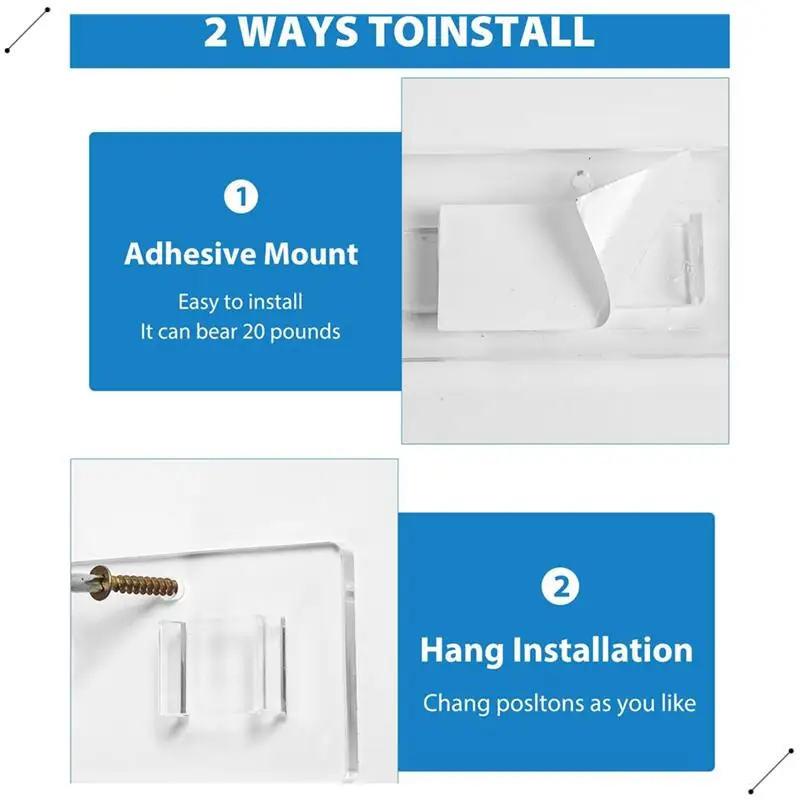 2 WAYS TOINSTALL

1

Adhesive Mount

Easy to install
It can bear 20 pounds

2

Hang Installation

Chang posltons as you like