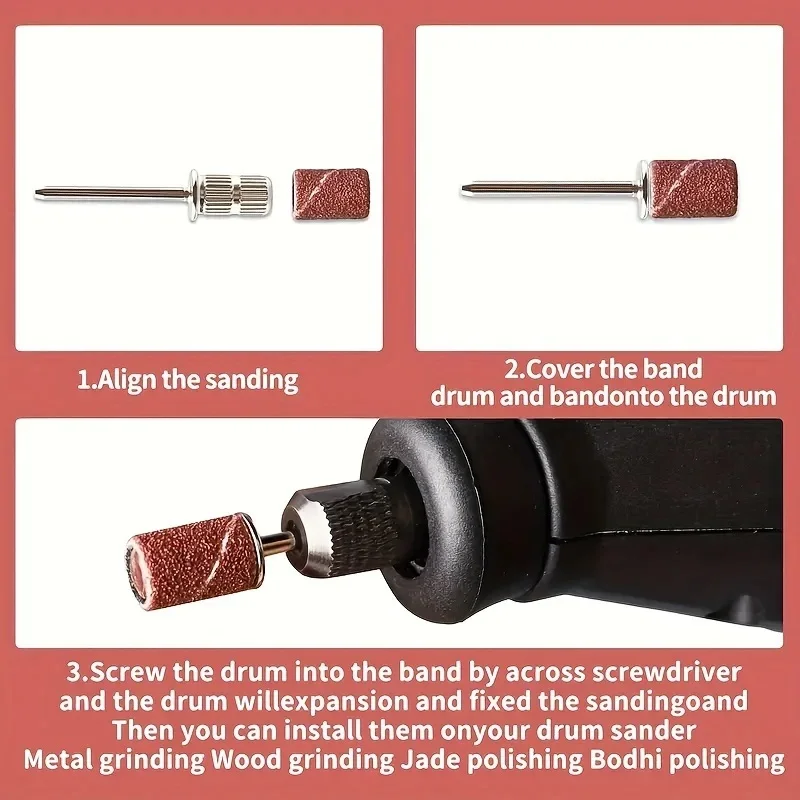 1.Align the sanding

2.Cover the band drum and bandonto the drum

3.Screw the drum into the band by across screwdriver and the drum willexpansion and fixed the sandingoand Then you can install them onyour drum sander Metal grinding Wood grinding Jade polishing Bodhi polishing