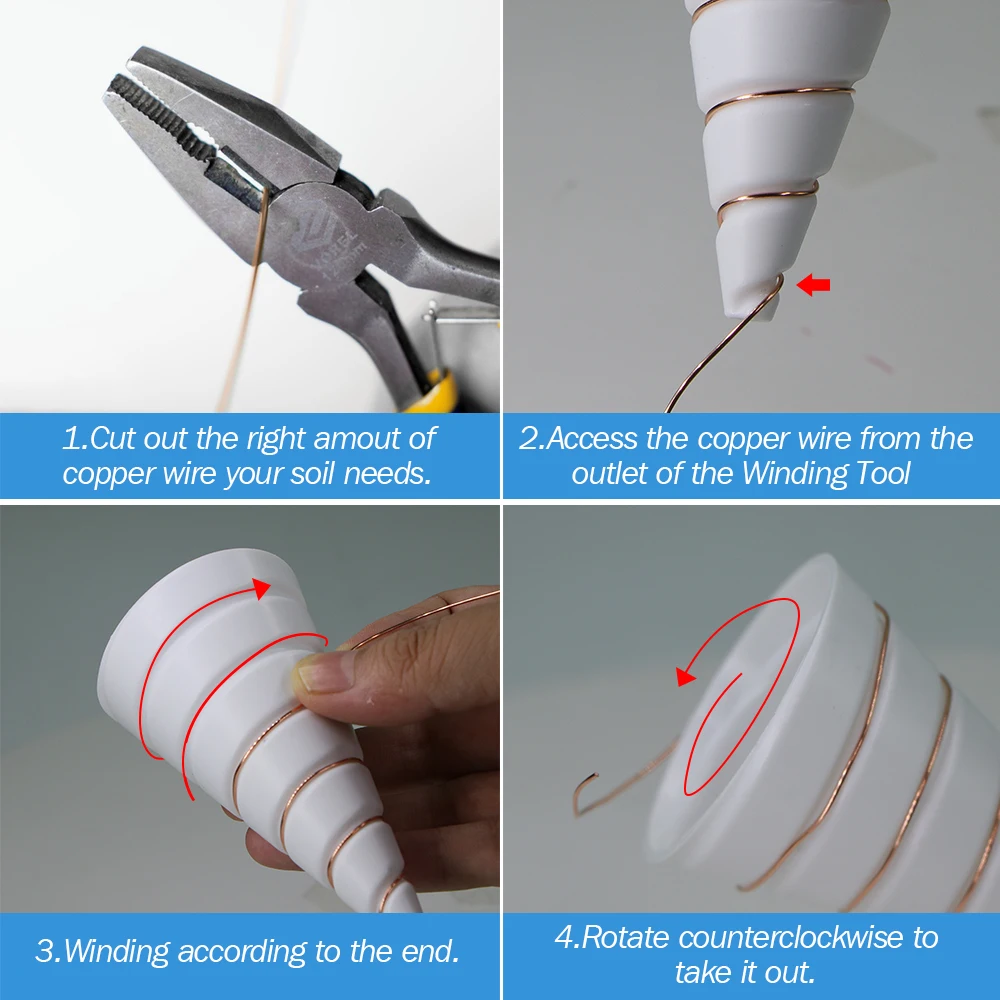 1.Cut out the right amout of copper wire your soil needs.

2.Access the copper wire from the outlet of the Winding Tool

3.Winding according to the end.

4.Rotate counterclockwise to take it out.