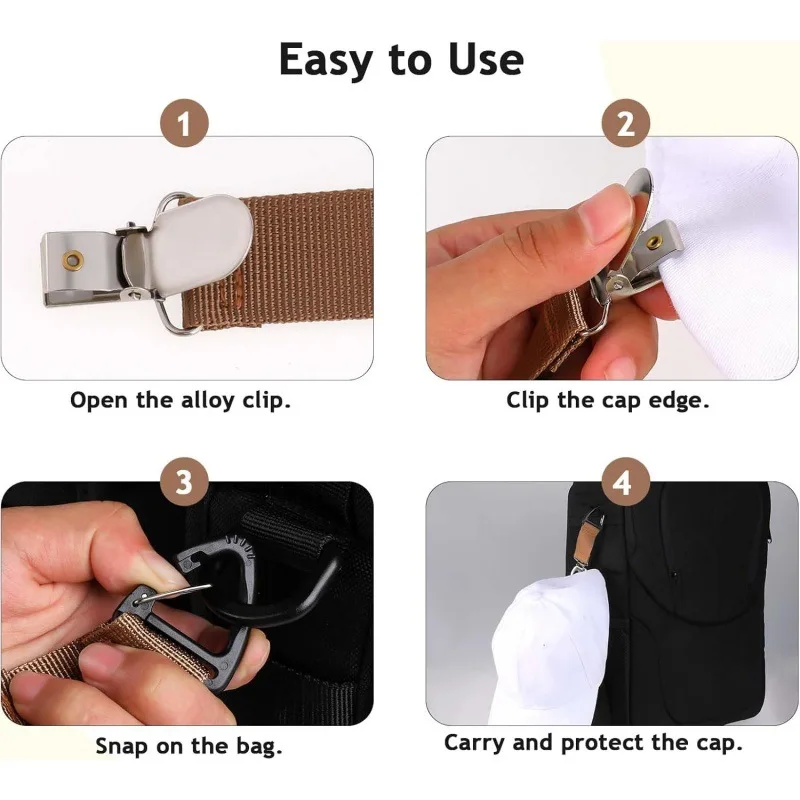 Easy to Use

1

Open the alloy clip.

2

Clip the cap edge.

3

Snap on the bag.

4

Carry and protect the cap.